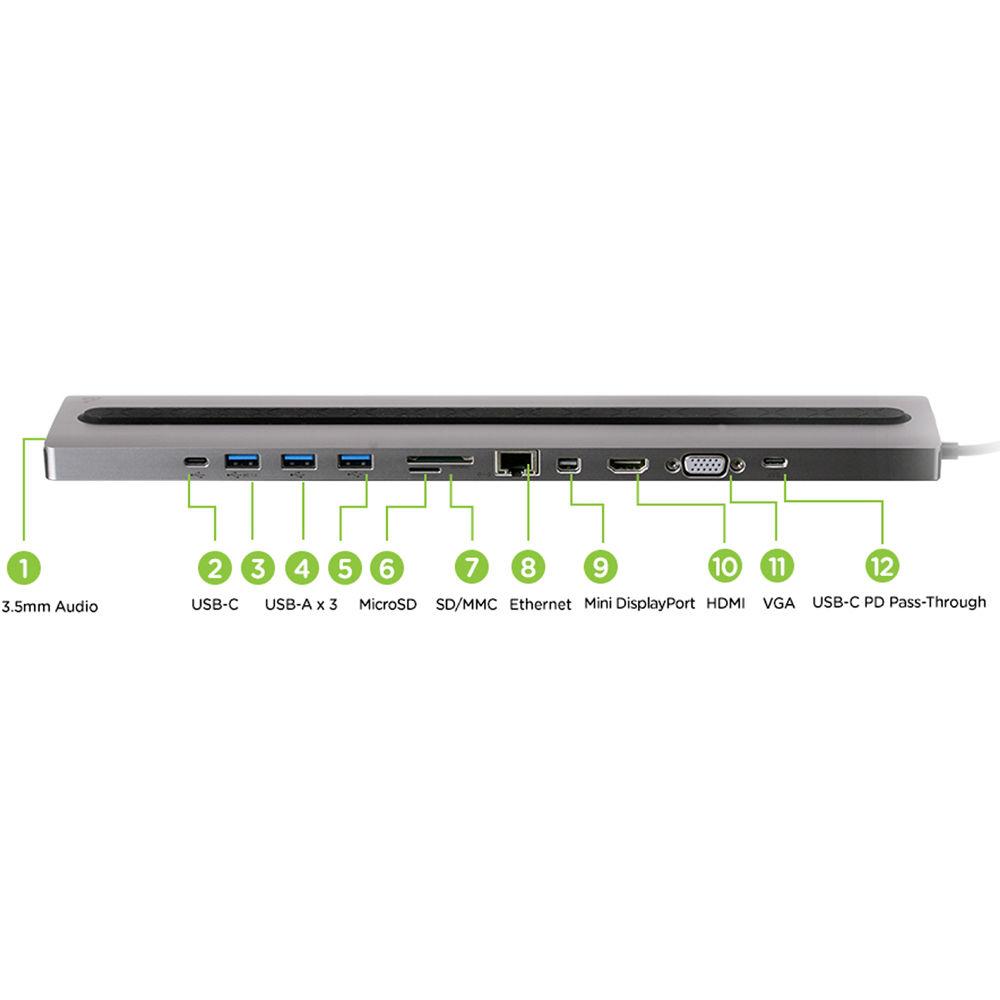 1
3.5mm Audio

2
USB-C

3 4 5
USB-A x 3

6
MicroSD

7
SD/MMC

8
Ethernet

9
Mini DisplayPort

10
HDMI

11
VGA

12
USB-C PD Pass-Through