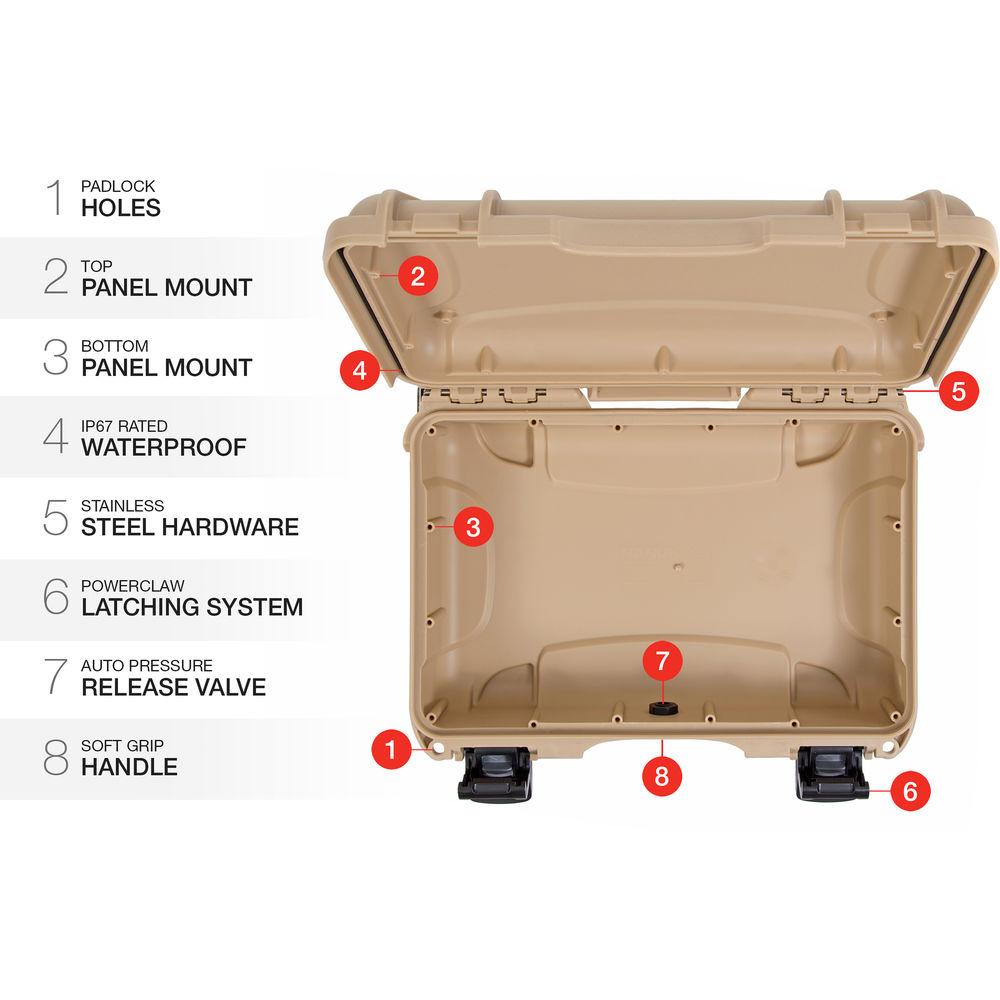 1 PADLOCK
HOLES

2 TOP
PANEL MOUNT

3 BOTTOM
PANEL MOUNT

4 IP67 RATED
WATERPROOF

5 STAINLESS
STEEL HARDWARE

6 POWERCLAW
LATCHING SYSTEM

7 AUTO PRESSURE
RELEASE VALVE

8 SOFT GRIP
HANDLE

2
4
5
3
7
1
8
6