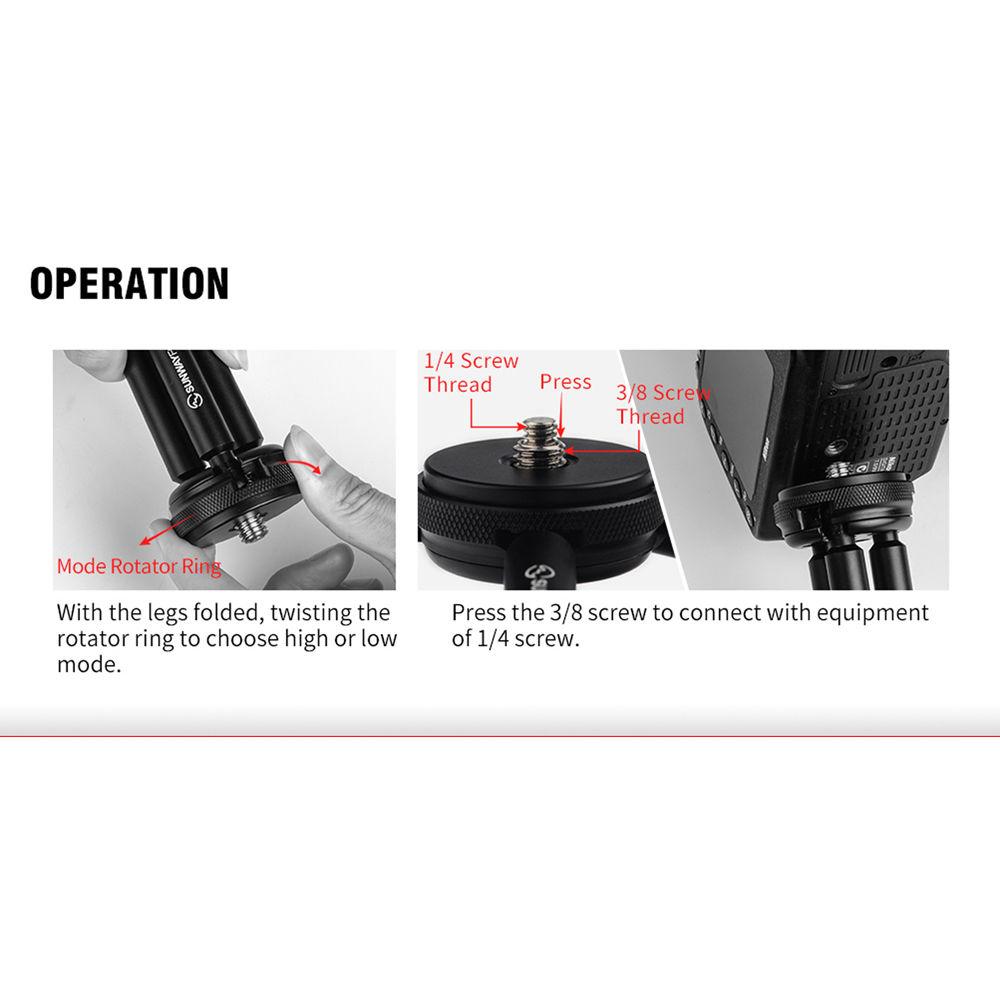 OPERATION

SUNWAYFOTO

Mode Rotator Ring

With the legs folded, twisting the rotator ring to choose high or low mode.

1/4 Screw Thread

Press

3/8 Screw Thread

Press the 3/8 screw to connect with equipment of 1/4 screw.