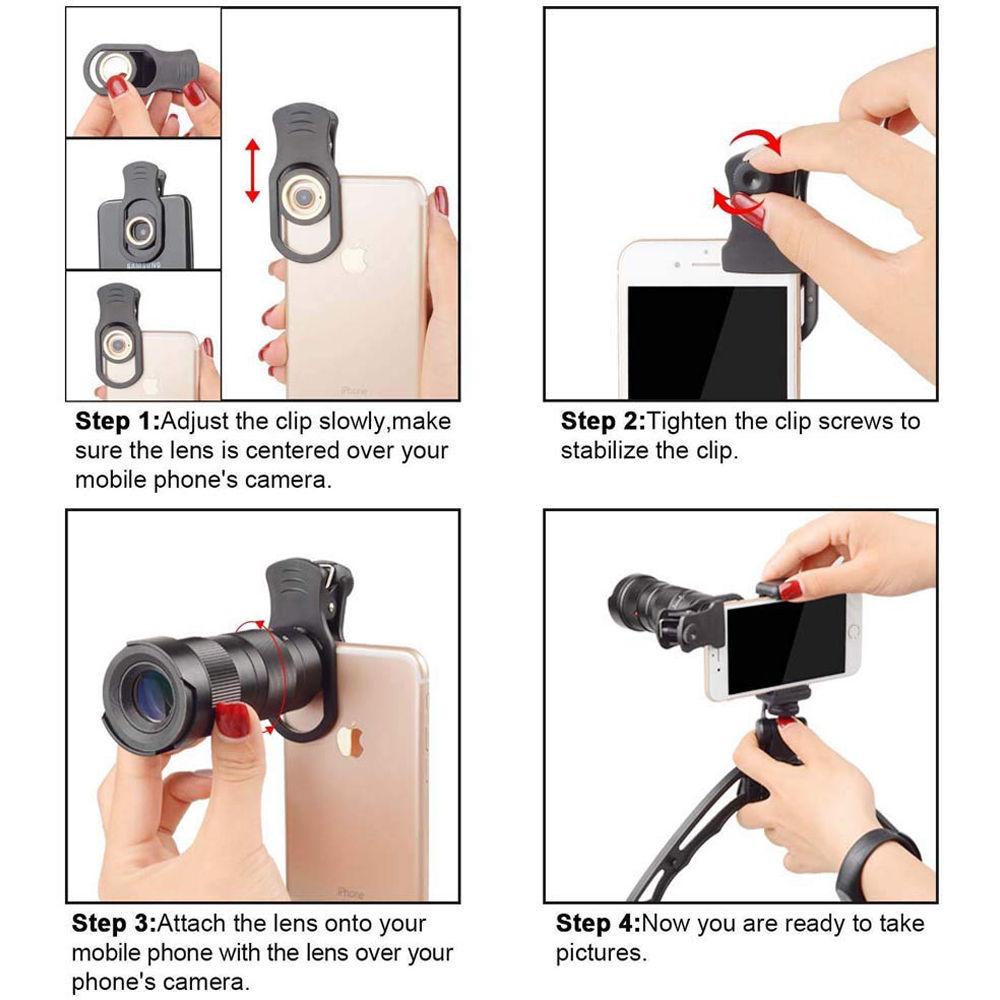 SAMSUNG

iPhone

Step 1:Adjust the clip slowly,make sure the lens is centered over your mobile phone's camera.

Step 2:Tighten the clip screws to stabilize the clip.

iPhone

Step 3:Attach the lens onto your mobile phone with the lens over your phone's camera.

Step 4:Now you are ready to take pictures.