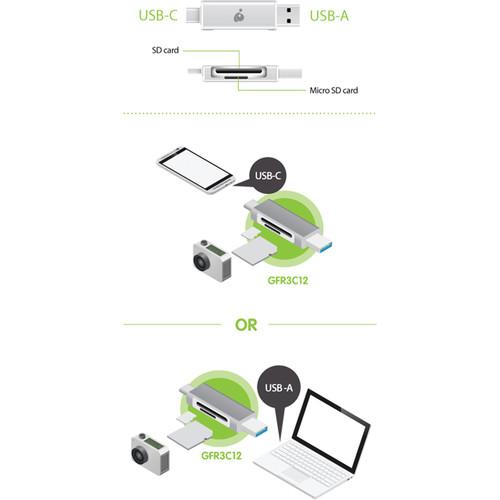 USB-C
USB-A

SD card
Micro SD card

USB-C
GFR3C12

OR

USB-A
GFR3C12