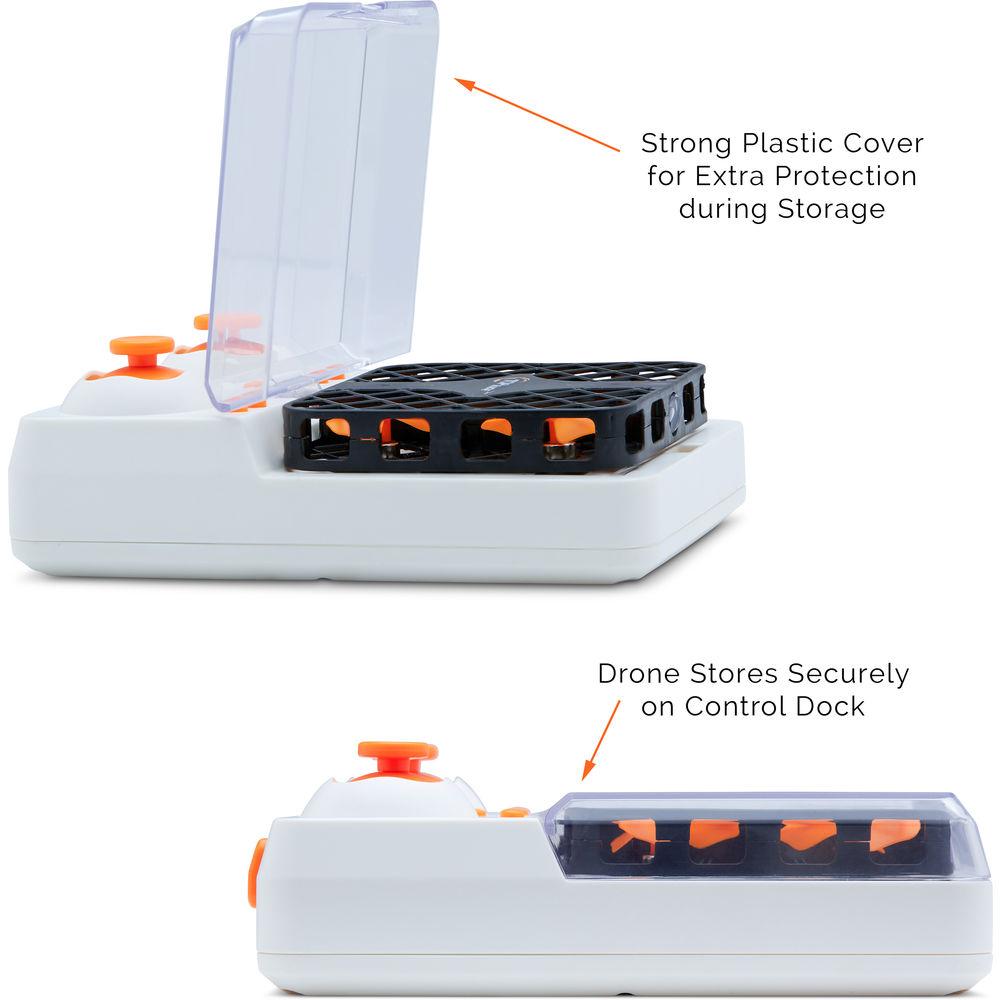 Strong Plastic Cover for Extra Protection during Storage

Drone Stores Securely on Control Dock