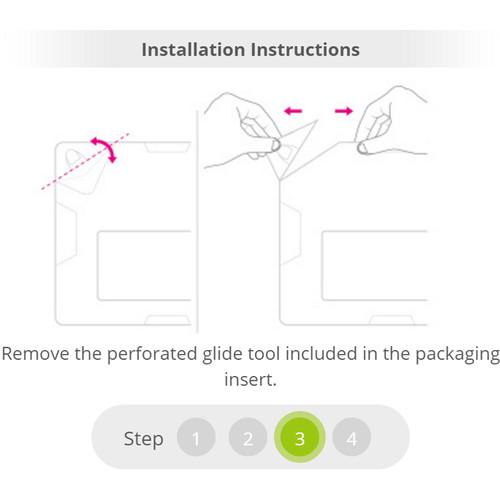 Installation Instructions

Remove the perforated glide tool included in the packaging insert.

Step 1 2 3 4