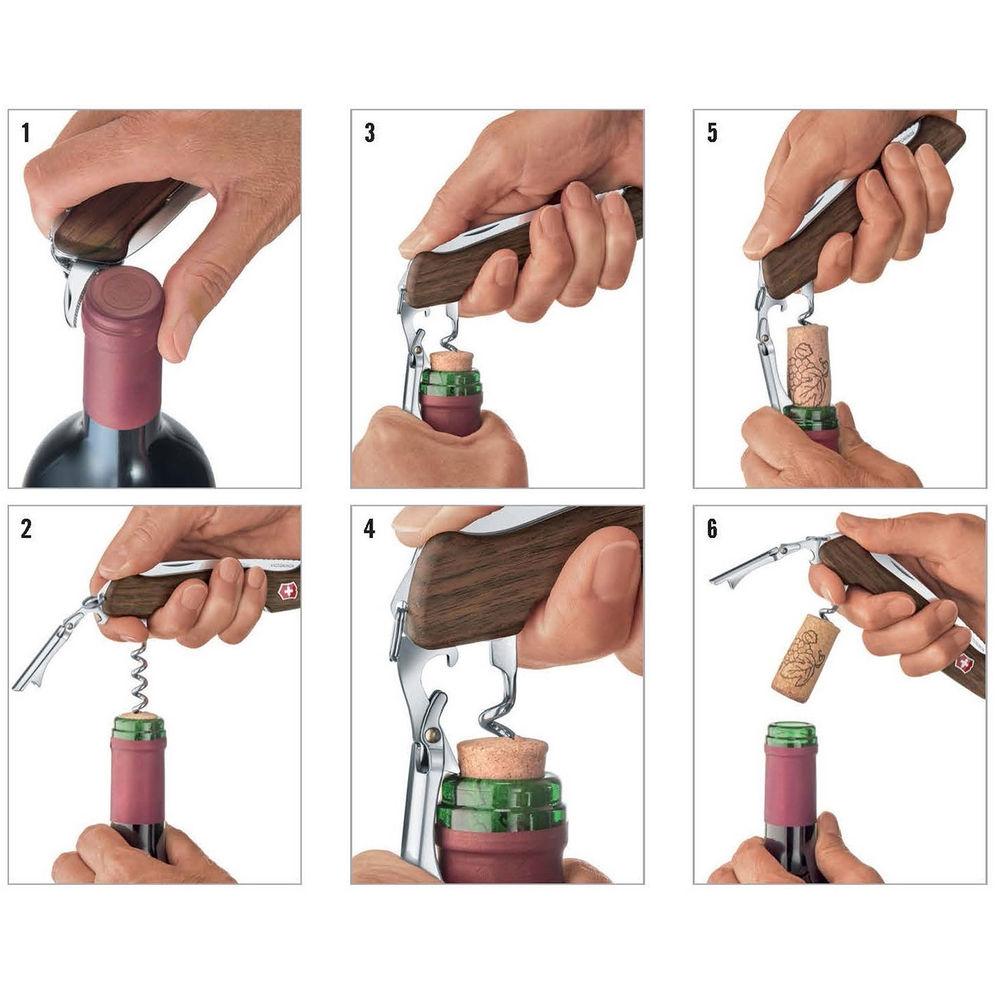 1

3

5

2

4

6