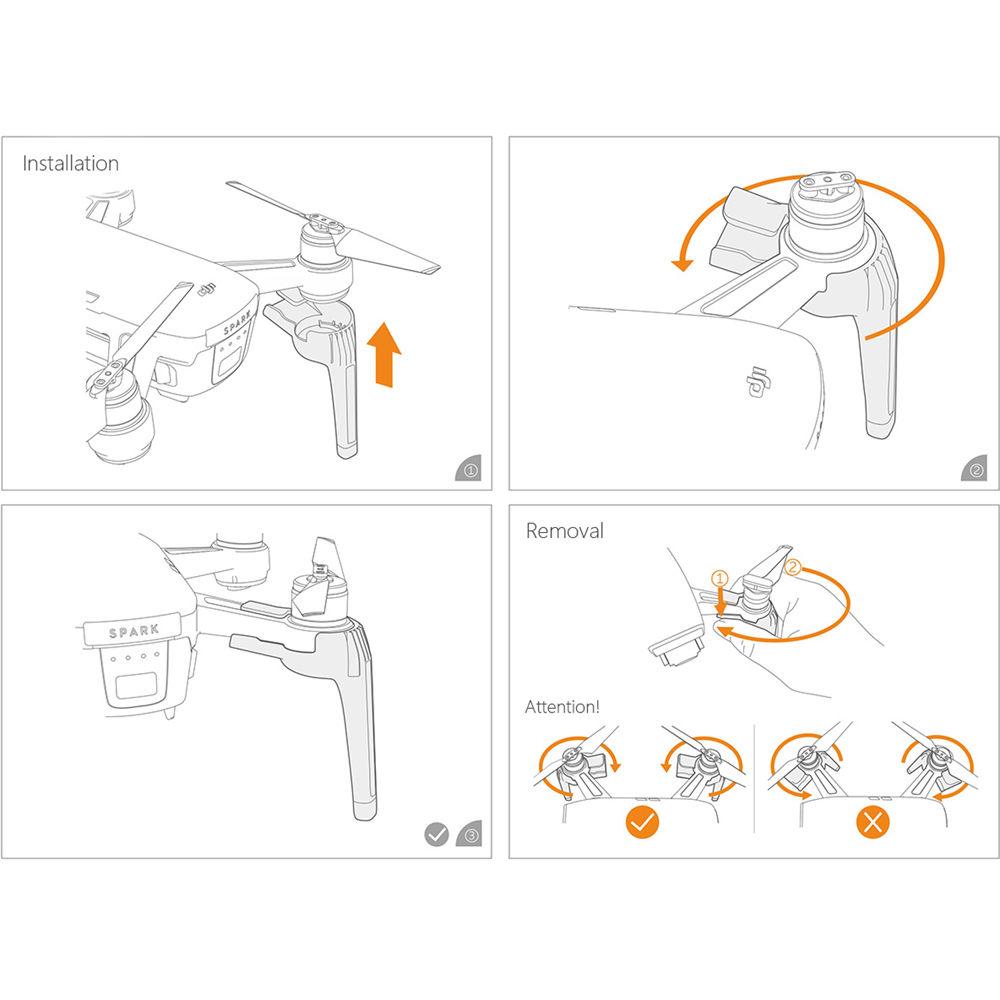 Installation

SPARK

①

②

SPARK

③

Removal

①

②

Attention!