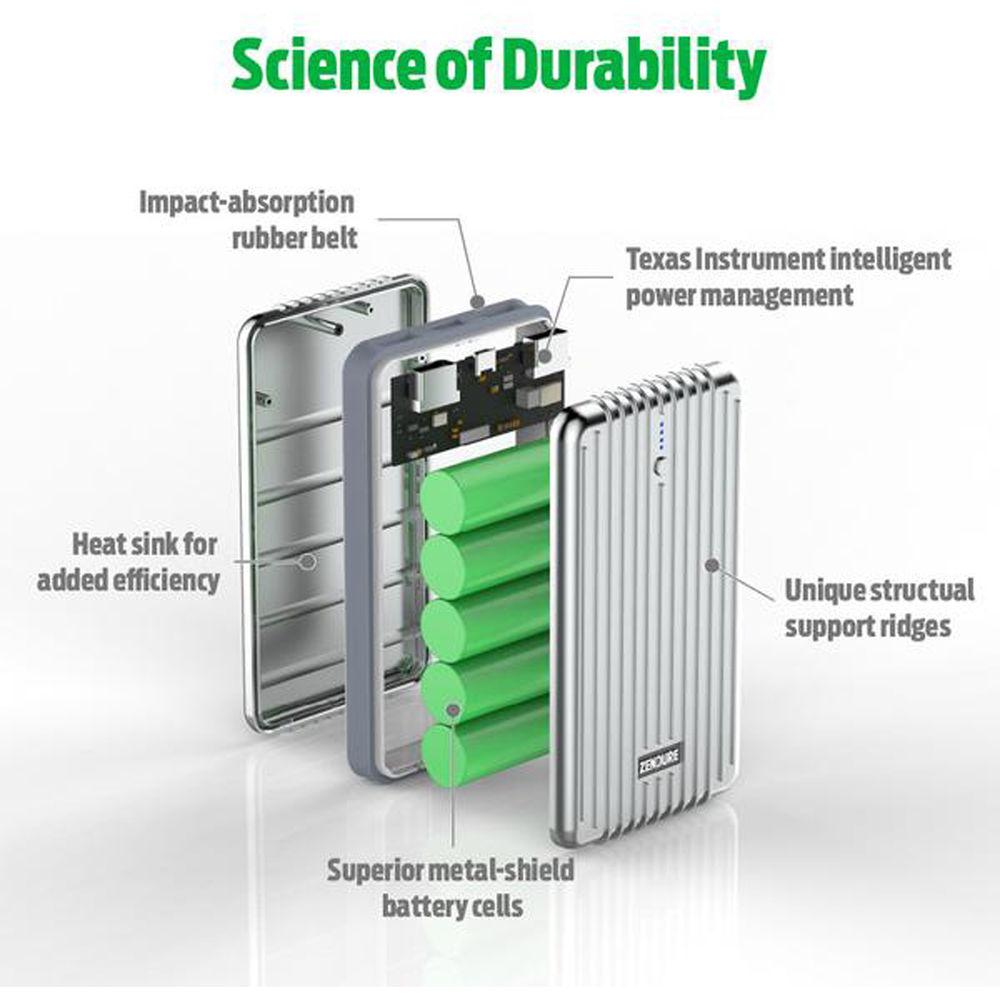 Science of Durability

Impact-absorption rubber belt

Texas Instrument intelligent power management

Heat sink for added efficiency

Unique structual support ridges

ZENDURE

Superior metal-shield battery cells