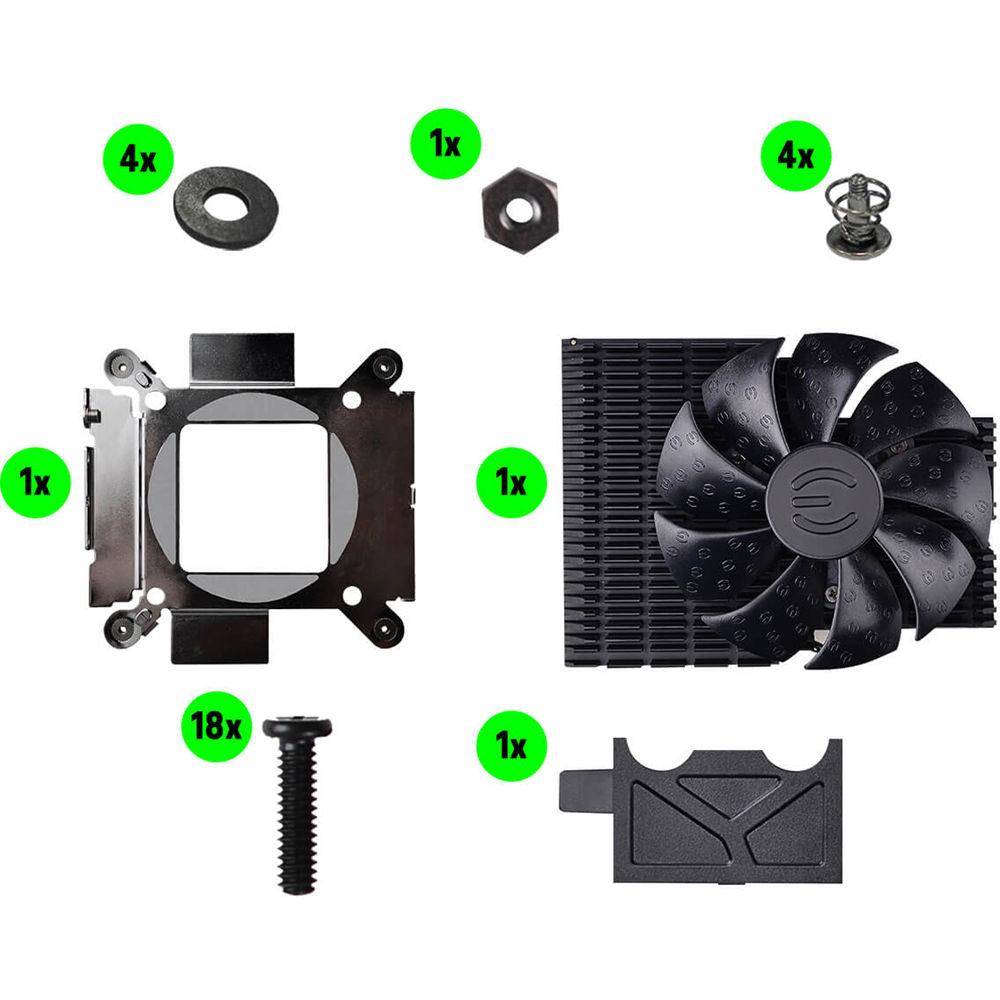 4x

1x

4x

1x

1x

18x

1x