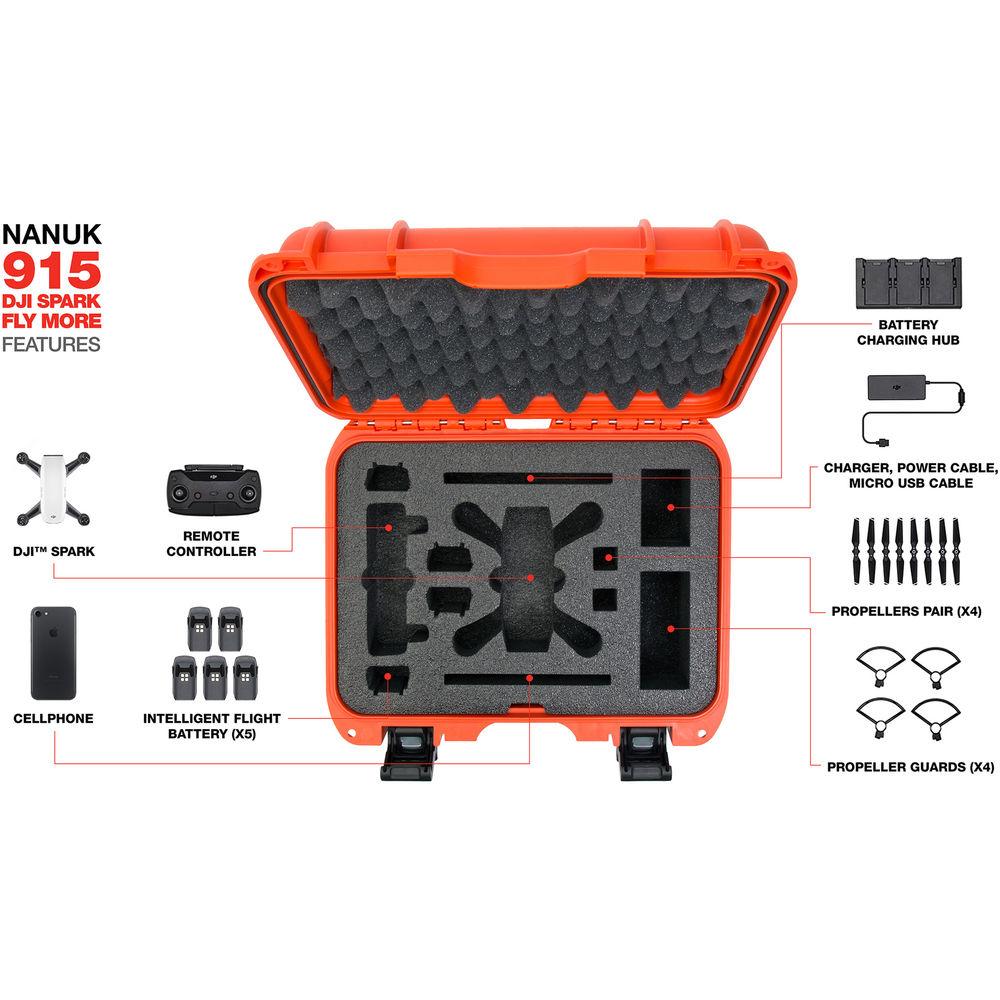 NANUK
915
DJI SPARK
FLY MORE
FEATURES

DJI™ SPARK

REMOTE CONTROLLER

CELLPHONE

INTELLIGENT FLIGHT BATTERY (X5)

BATTERY CHARGING HUB

CHARGER, POWER CABLE, MICRO USB CABLE

PROPELLERS PAIR (X4)

PROPELLER GUARDS (X4)