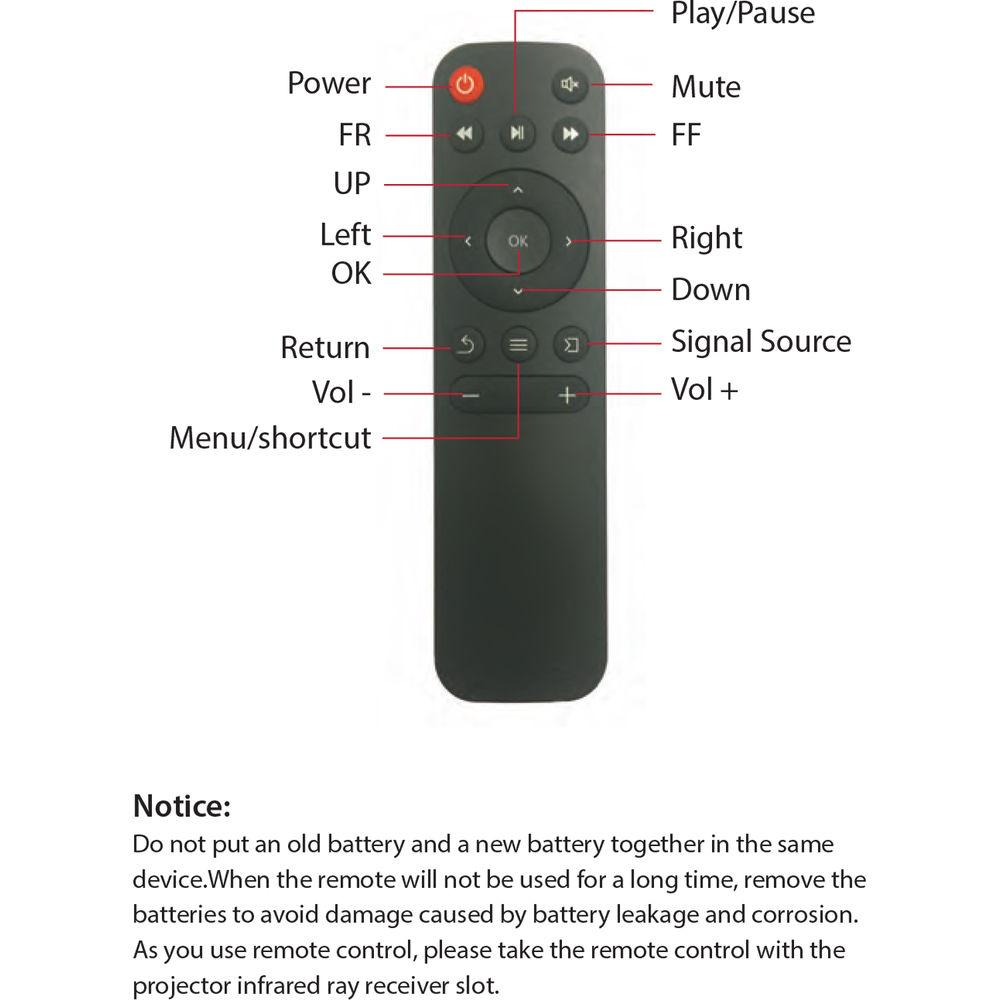 Play/Pause
Power
Mute
FR
FF
UP
Left
OK
Right
OK
Down
Return
Signal Source
Vol -
Vol +
Menu/shortcut

Notice:
Do not put an old battery and a new battery together in the same device.When the remote will not be used for a long time, remove the batteries to avoid damage caused by battery leakage and corrosion. As you use remote control, please take the remote control with the projector infrared ray receiver slot.