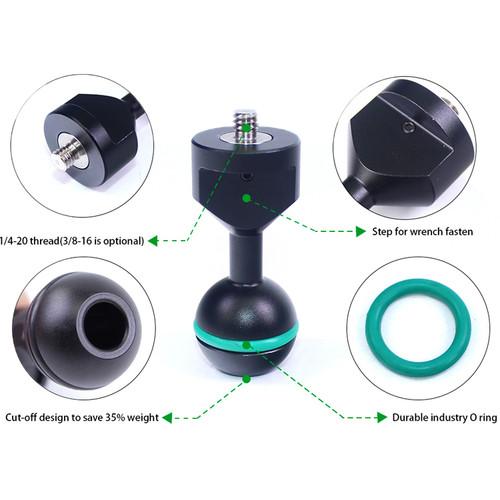 1/4-20 thread(3/8-16 is optional)

Step for wrench fasten

Cut-off design to save 35% weight

Durable industry O ring