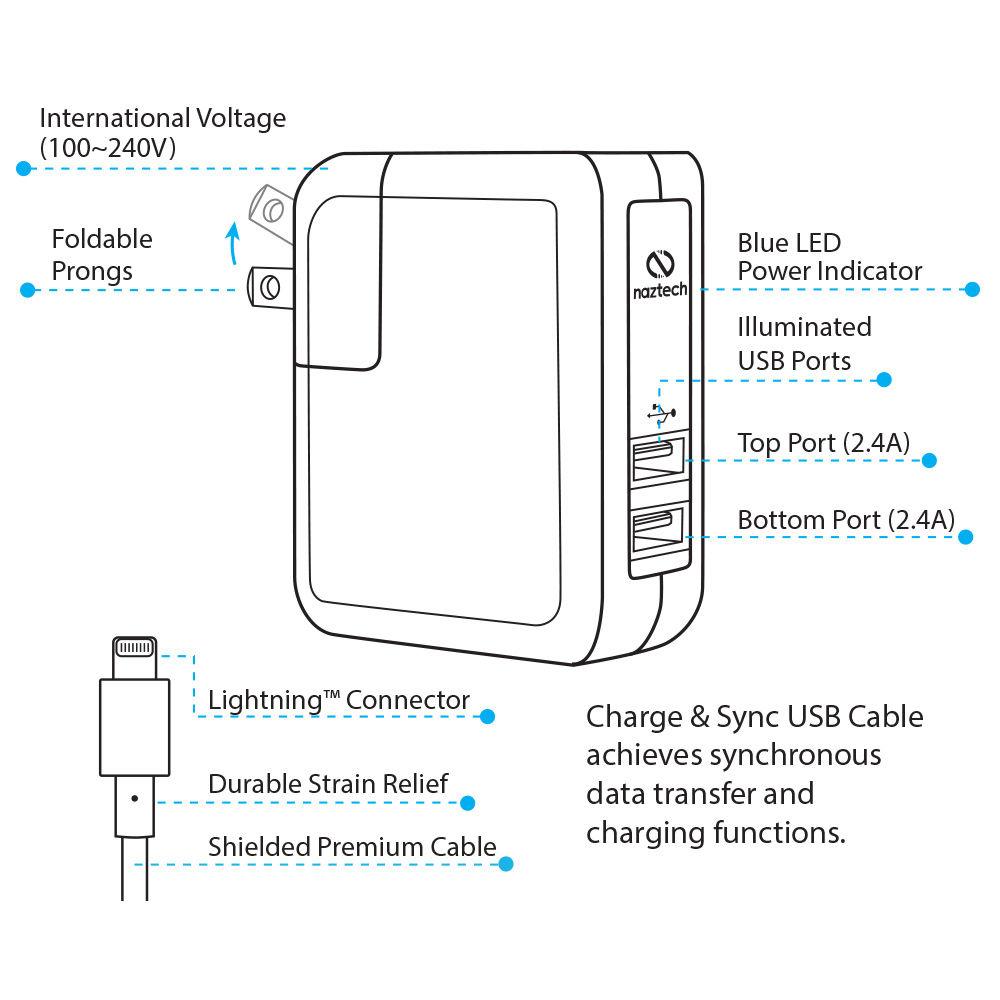 International Voltage (100~240V)

Foldable Prongs

naztech

Blue LED Power Indicator

Illuminated USB Ports

Top Port (2.4A)

Bottom Port (2.4A)

Lightning™ Connector

Durable Strain Relief

Shielded Premium Cable

Charge & Sync USB Cable achieves synchronous data transfer and charging functions.