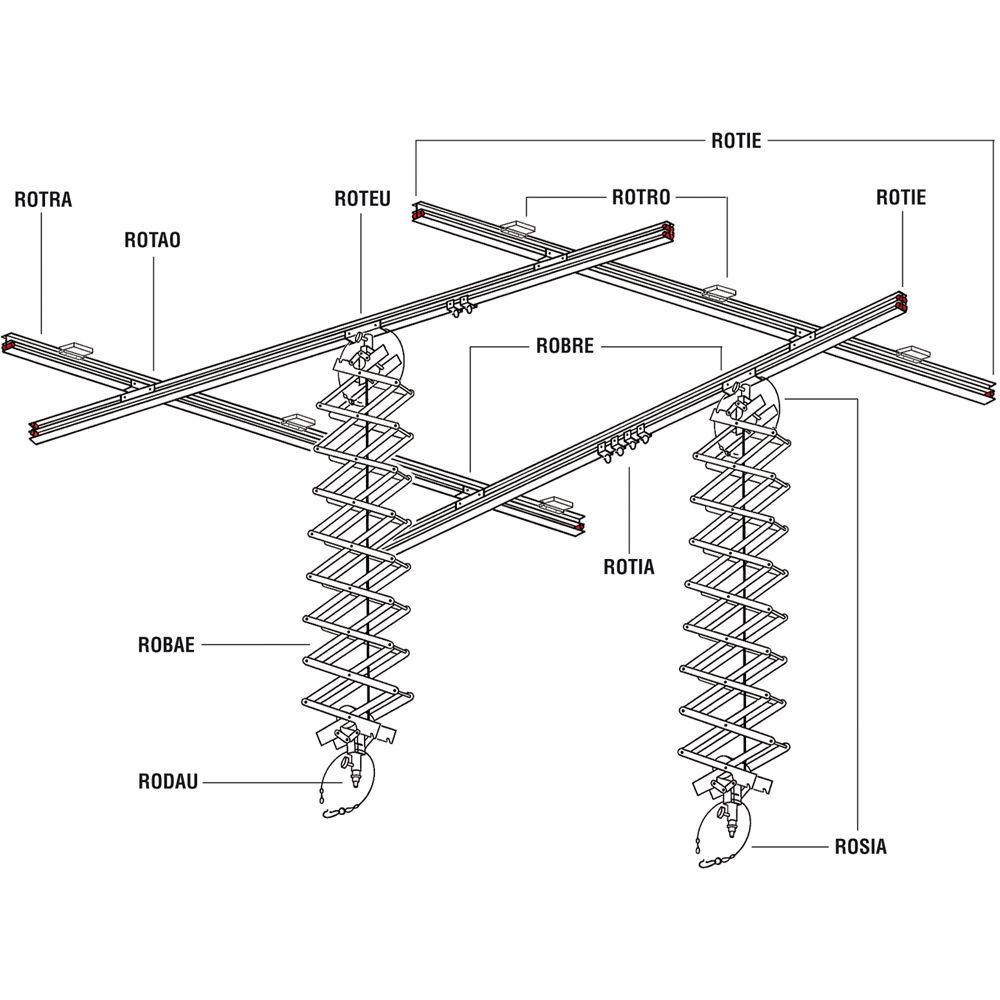 ROTIE

ROTRA

ROTEU

ROTRO

ROTIE

ROTAO

ROBRE

ROTIA

ROBAE

RODAU

ROSIA