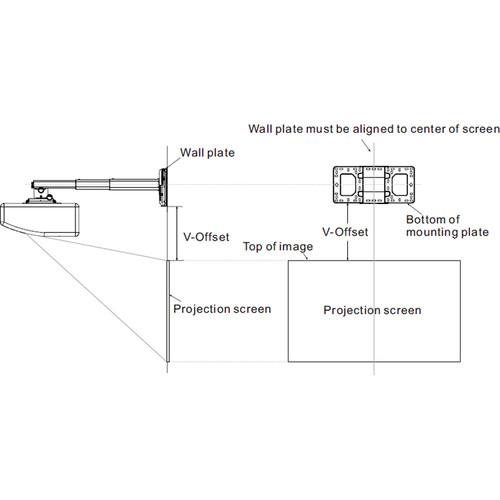 Wall plate must be aligned to center of screen

Wall plate

V-Offset

V-Offset

Bottom of mounting plate

Top of image

Projection screen

Projection screen