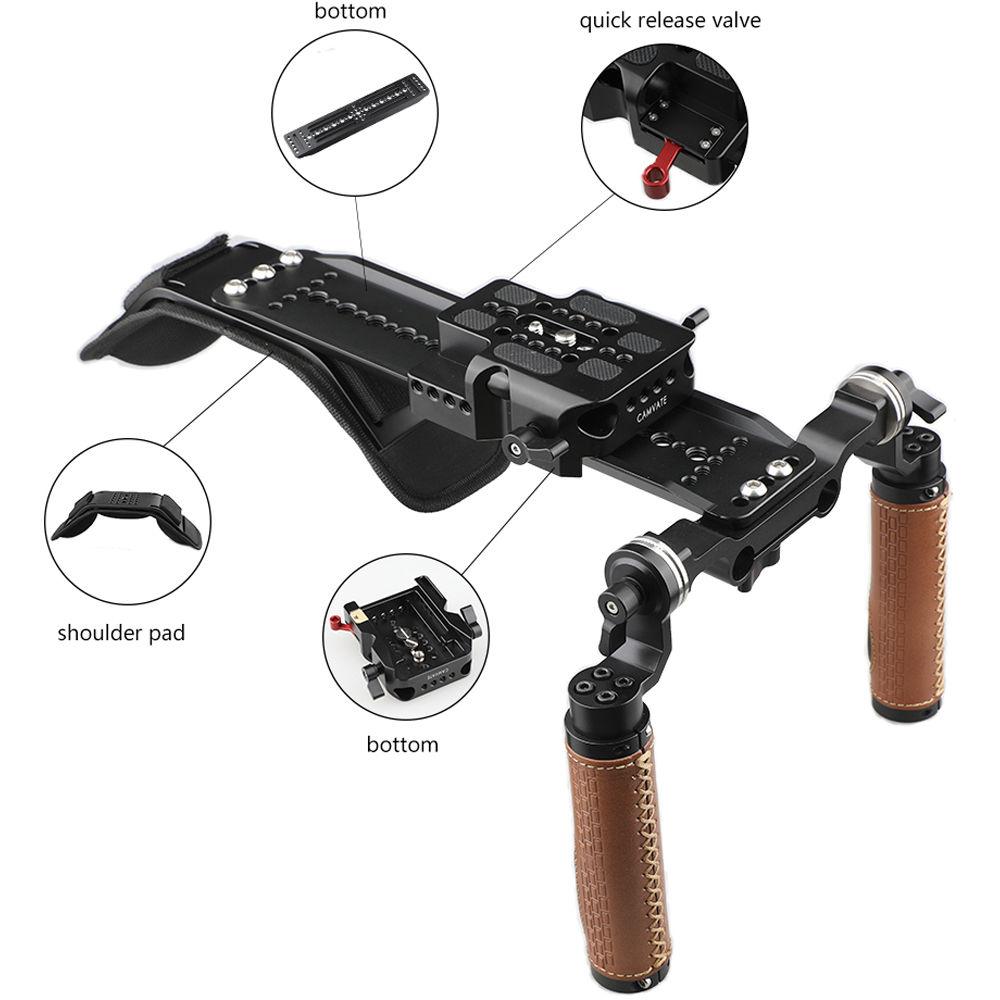 bottom

quick release valve

CAMVATE

shoulder pad

bottom