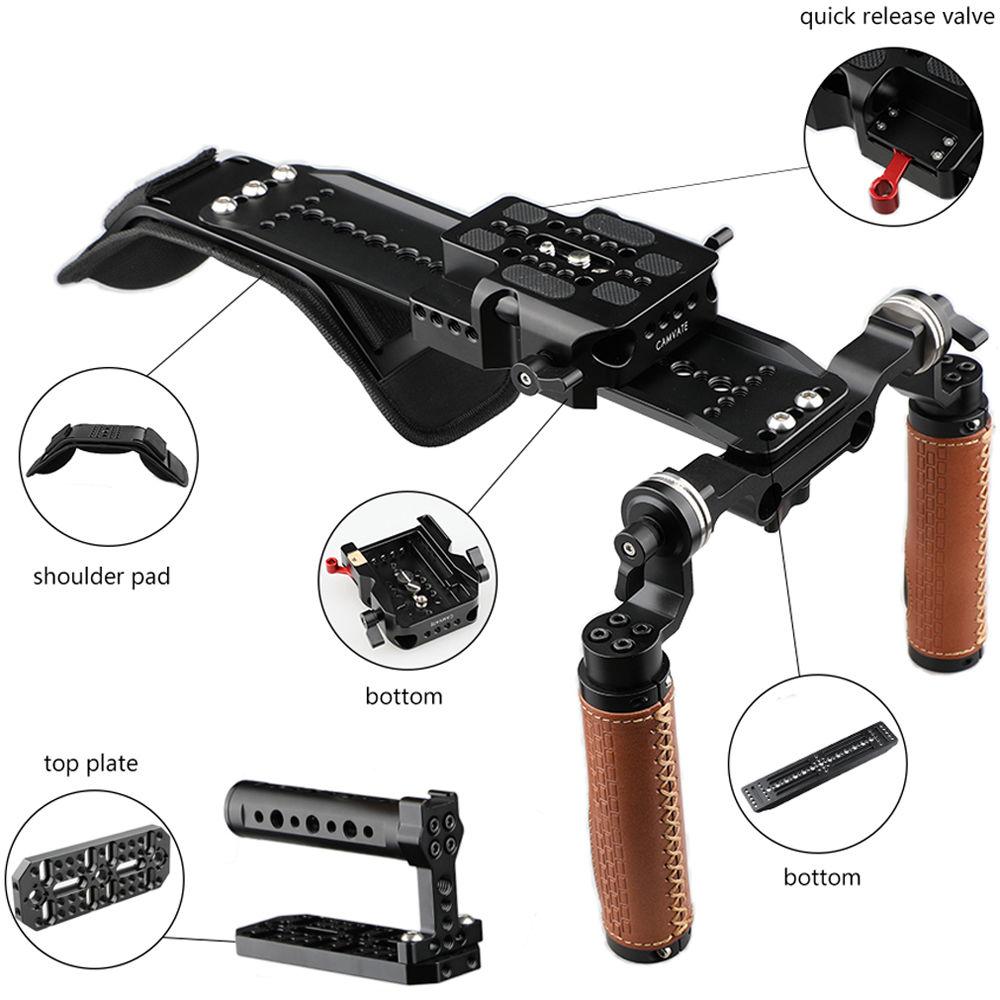 quick release valve

CAMVATE

shoulder pad

bottom

top plate

bottom