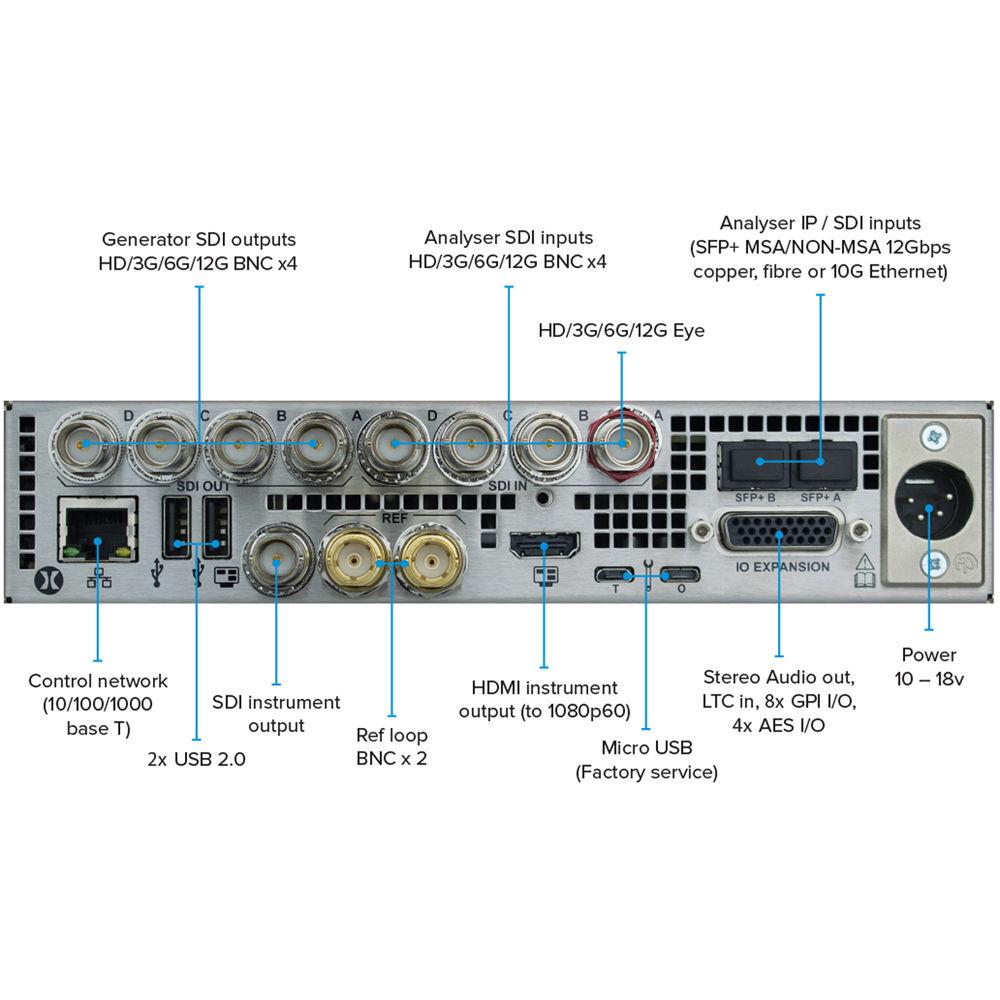 Generator SDI outputs
HD/3G/6G/12G BNC x4

Analyser SDI inputs
HD/3G/6G/12G BNC x4

Analyser IP / SDI inputs
(SFP+ MSA/NON-MSA 12Gbps copper, fibre or 10G Ethernet)

HD/3G/6G/12G Eye

D C B A D C B A

SDI OUT

SDI IN

REF

SFP+ B SFP+ A

IO EXPANSION

T O

Control network
(10/100/1000 base T)

2x USB 2.0

SDI instrument output

Ref loop
BNC x 2

HDMI instrument output (to 1080p60)

Micro USB
(Factory service)

Stereo Audio out,
LTC in, 8x GPI I/O,
4x AES I/O

Power
10 – 18v