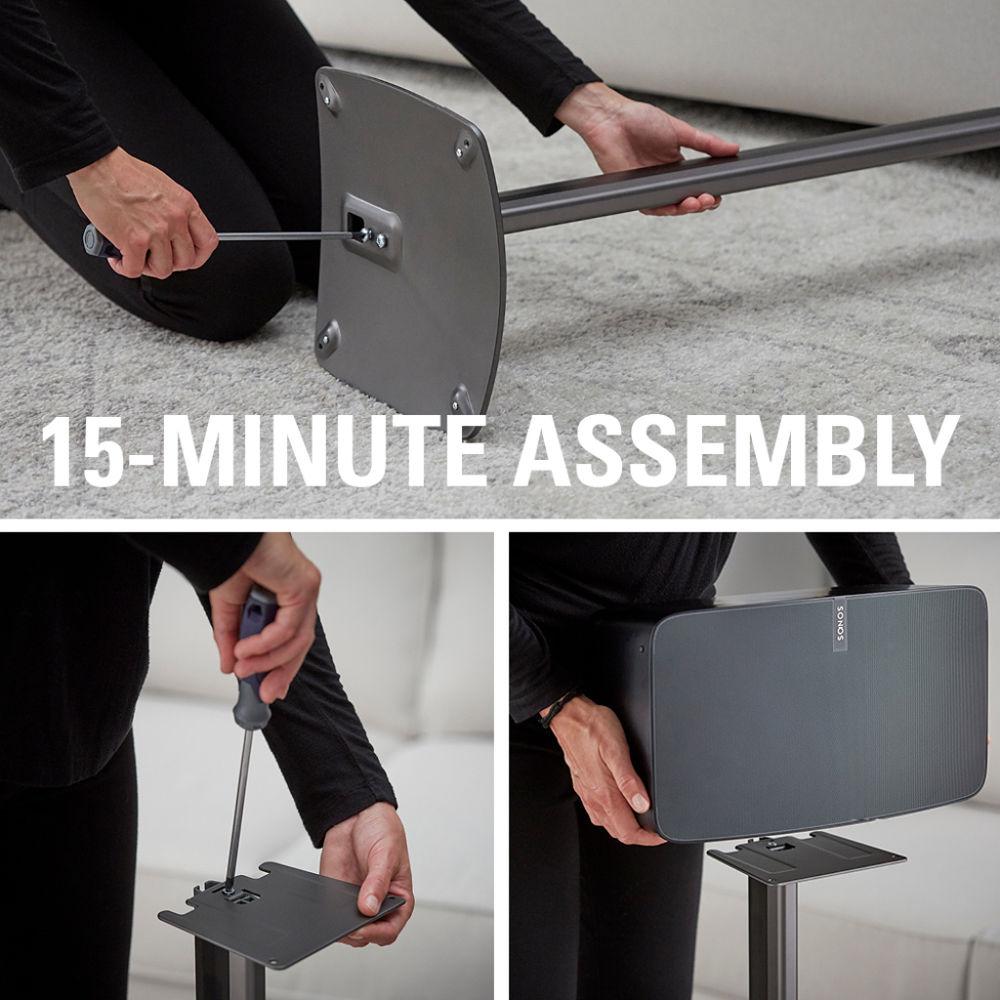 15-MINUTE ASSEMBLY

SONOS