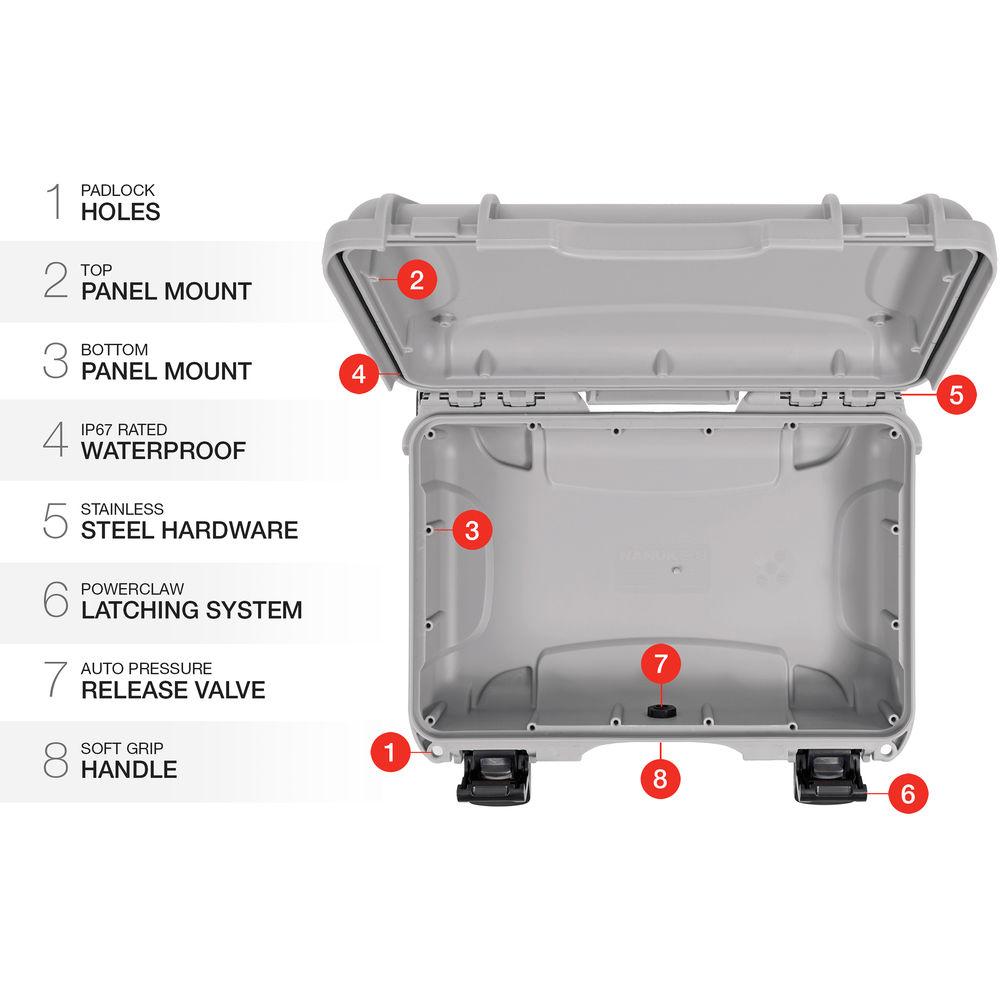 1 PADLOCK
HOLES

2 TOP
PANEL MOUNT

3 BOTTOM
PANEL MOUNT

4 IP67 RATED
WATERPROOF

5 STAINLESS
STEEL HARDWARE

6 POWERCLAW
LATCHING SYSTEM

7 AUTO PRESSURE
RELEASE VALVE

8 SOFT GRIP
HANDLE

2

4

5

3

7

1

8

6