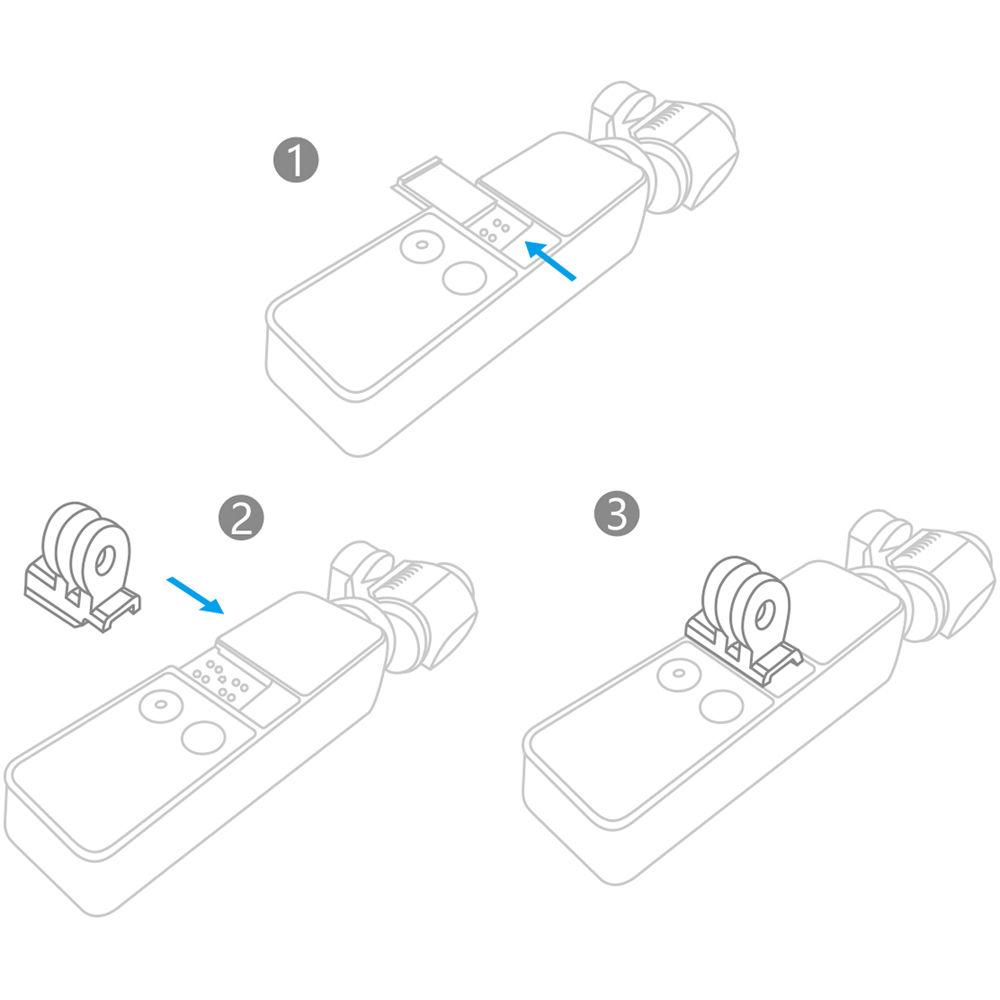 1

2

3