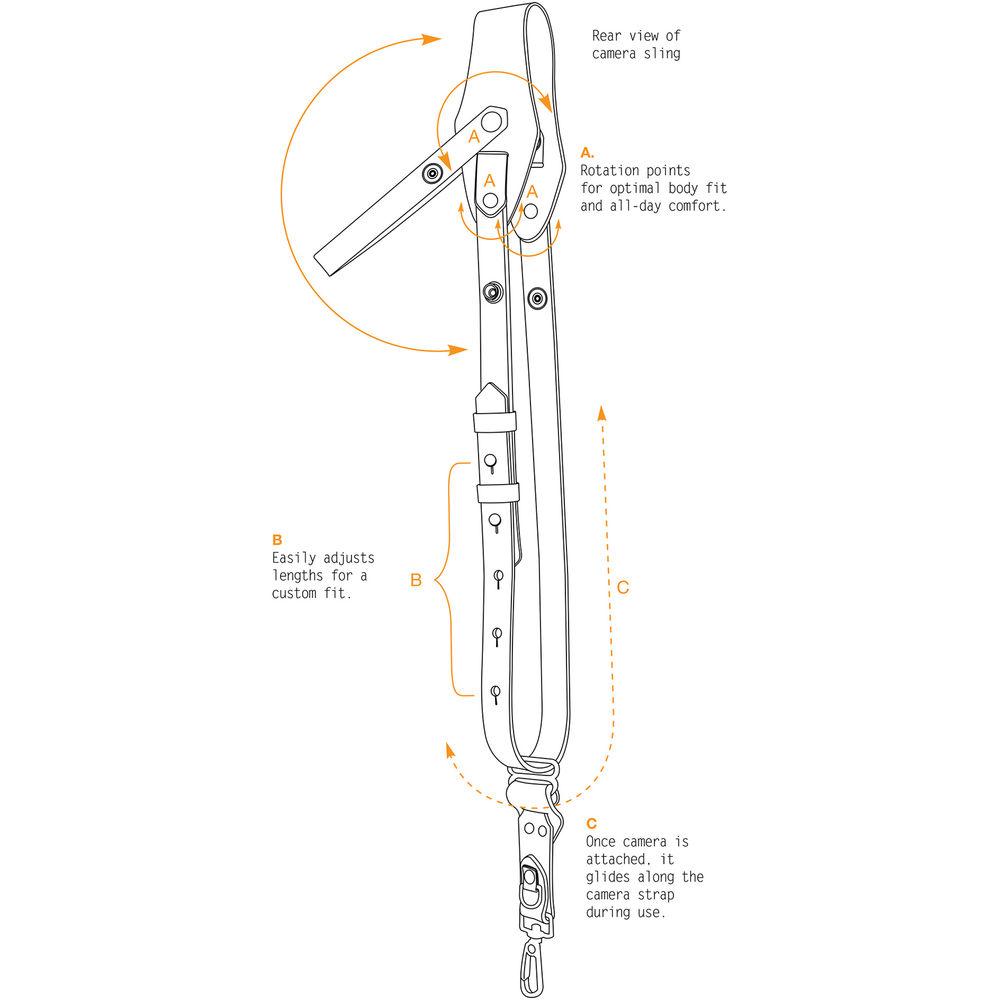 Rear view of camera sling

A

A

A

A.
Rotation points for optimal body fit and all-day comfort.

B
Easily adjusts lengths for a custom fit.

B

C

C
Once camera is attached, it glides along the camera strap during use.