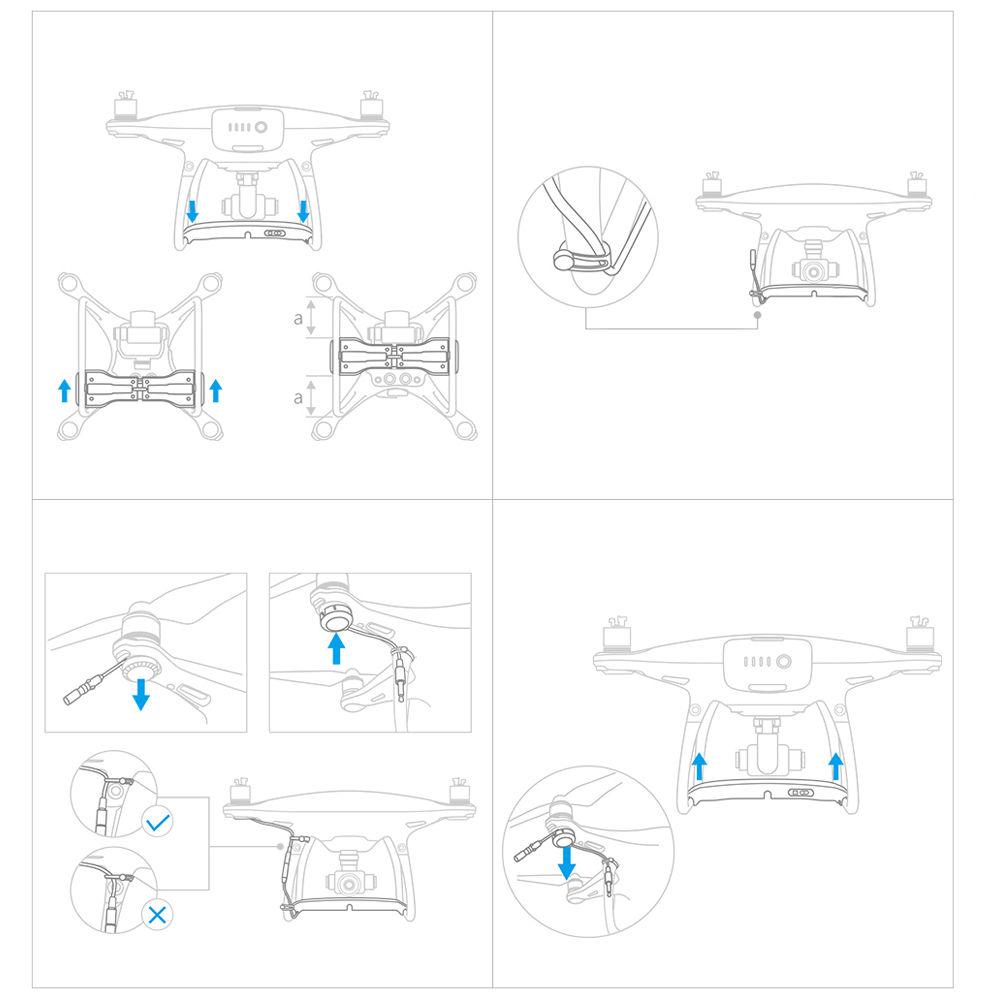 a

a