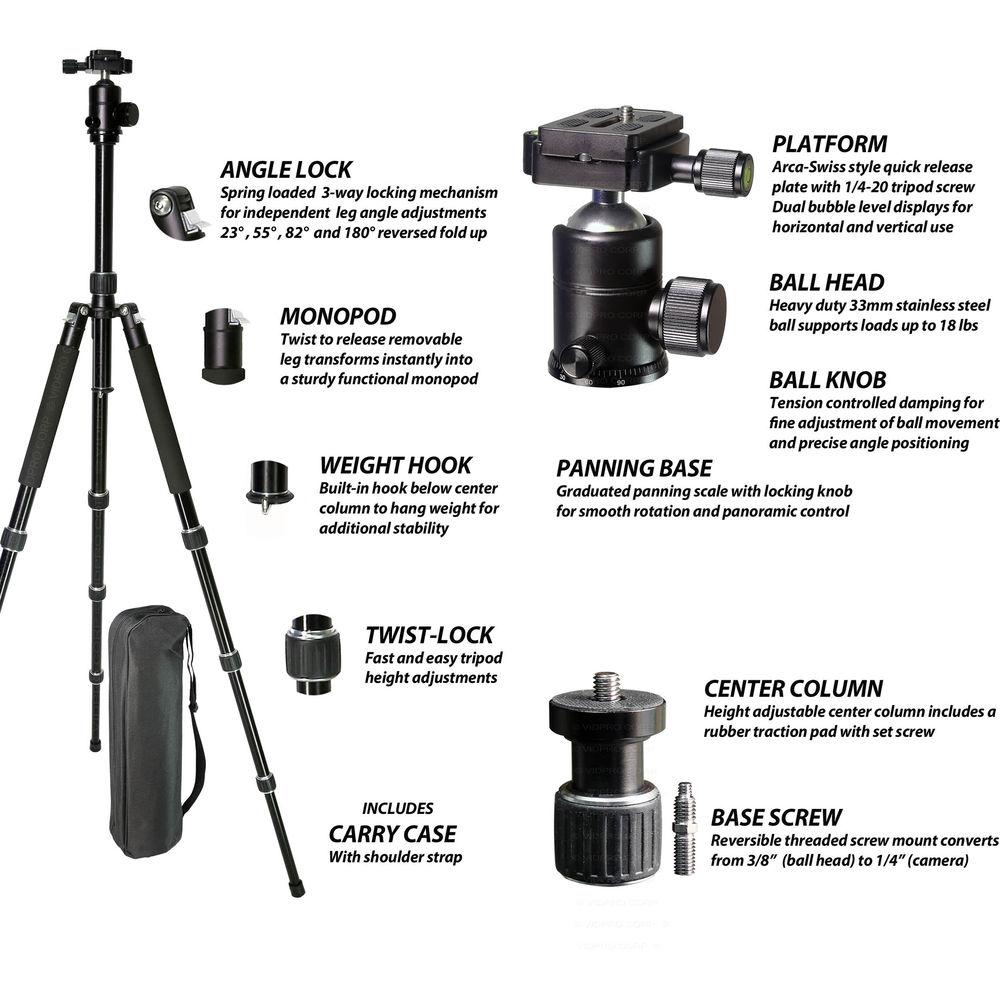 ANGLE LOCK
Spring loaded 3-way locking mechanism for independent leg angle adjustments 23°, 55°, 82° and 180° reversed fold up

MONOPOD
Twist to release removable leg transforms instantly into a sturdy functional monopod

WEIGHT HOOK
Built-in hook below center column to hang weight for additional stability

TWIST-LOCK
Fast and easy tripod height adjustments

INCLUDES
CARRY CASE
With shoulder strap

PLATFORM
Arca-Swiss style quick release plate with 1/4-20 tripod screw Dual bubble level displays for horizontal and vertical use

BALL HEAD
Heavy duty 33mm stainless steel ball supports loads up to 18 lbs

BALL KNOB
Tension controlled damping for fine adjustment of ball movement and precise angle positioning

PANNING BASE
Graduated panning scale with locking knob for smooth rotation and panoramic control

CENTER COLUMN
Height adjustable center column includes a rubber traction pad with set screw

BASE SCREW
Reversible threaded screw mount converts from 3/8" (ball head) to 1/4" (camera)