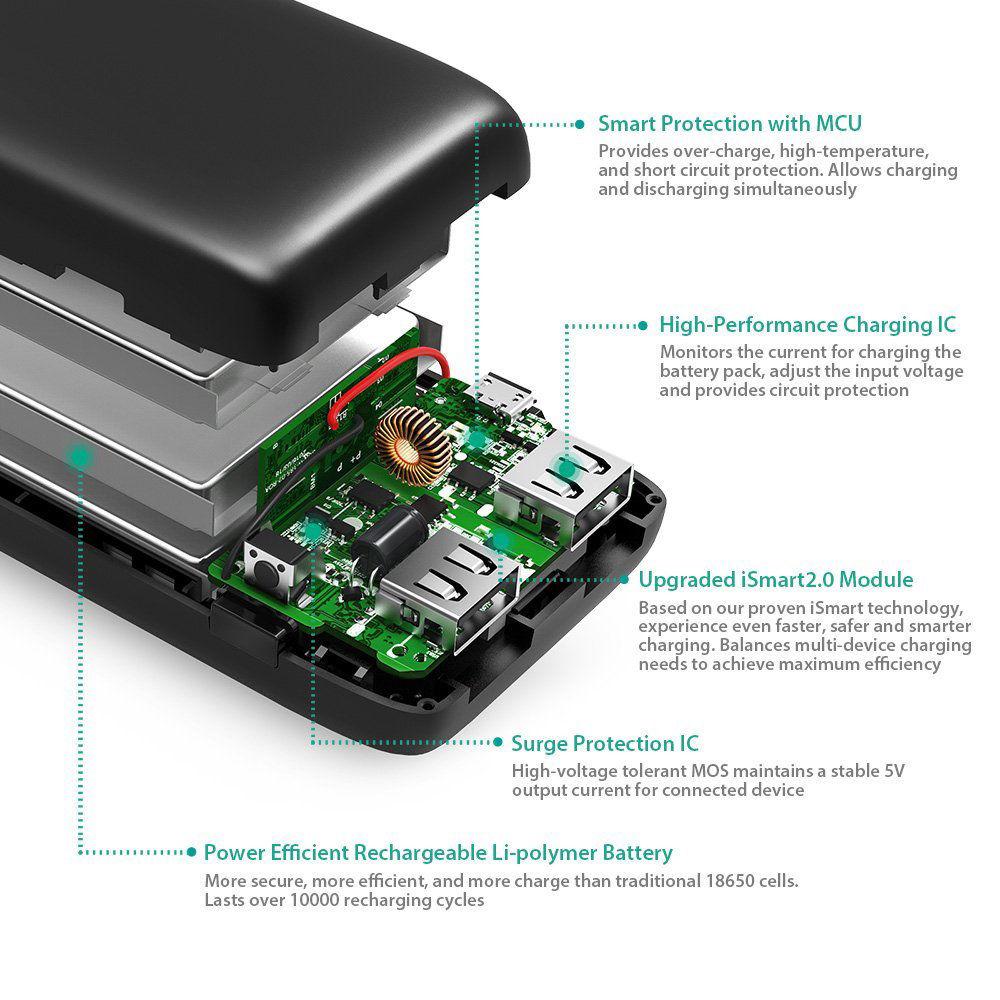 Smart Protection with MCU
Provides over-charge, high-temperature, and short circuit protection. Allows charging and discharging simultaneously

High-Performance Charging IC
Monitors the current for charging the battery pack, adjust the input voltage and provides circuit protection

Upgraded iSmart2.0 Module
Based on our proven iSmart technology, experience even faster, safer and smarter charging. Balances multi-device charging needs to achieve maximum efficiency

Surge Protection IC
High-voltage tolerant MOS maintains a stable 5V output current for connected device

Power Efficient Rechargeable Li-polymer Battery
More secure, more efficient, and more charge than traditional 18650 cells. Lasts over 10000 recharging cycles