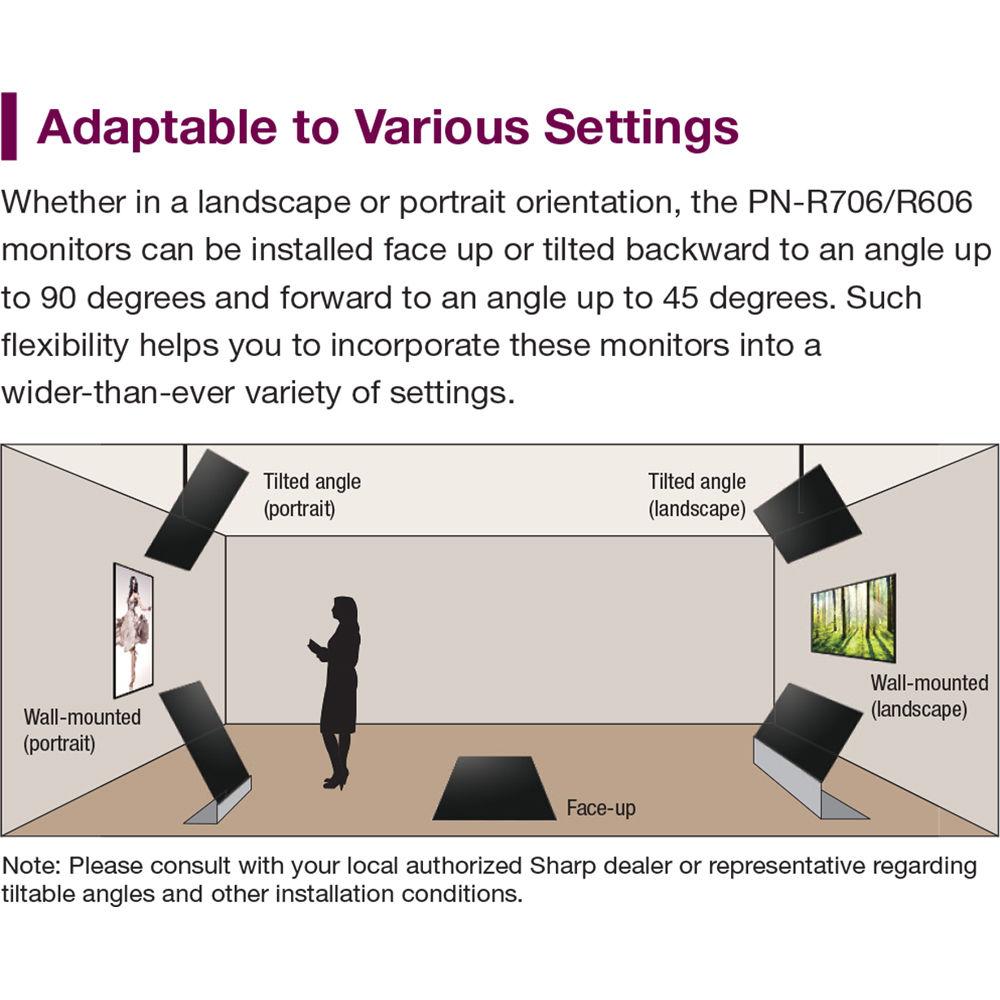 Adaptable to Various Settings

Whether in a landscape or portrait orientation, the PN-R706/R606 monitors can be installed face up or tilted backward to an angle up to 90 degrees and forward to an angle up to 45 degrees. Such flexibility helps you to incorporate these monitors into a wider-than-ever variety of settings.

Tilted angle (portrait)

Tilted angle (landscape)

Wall-mounted (portrait)

Wall-mounted (landscape)

Face-up

Note: Please consult with your local authorized Sharp dealer or representative regarding tiltable angles and other installation conditions.