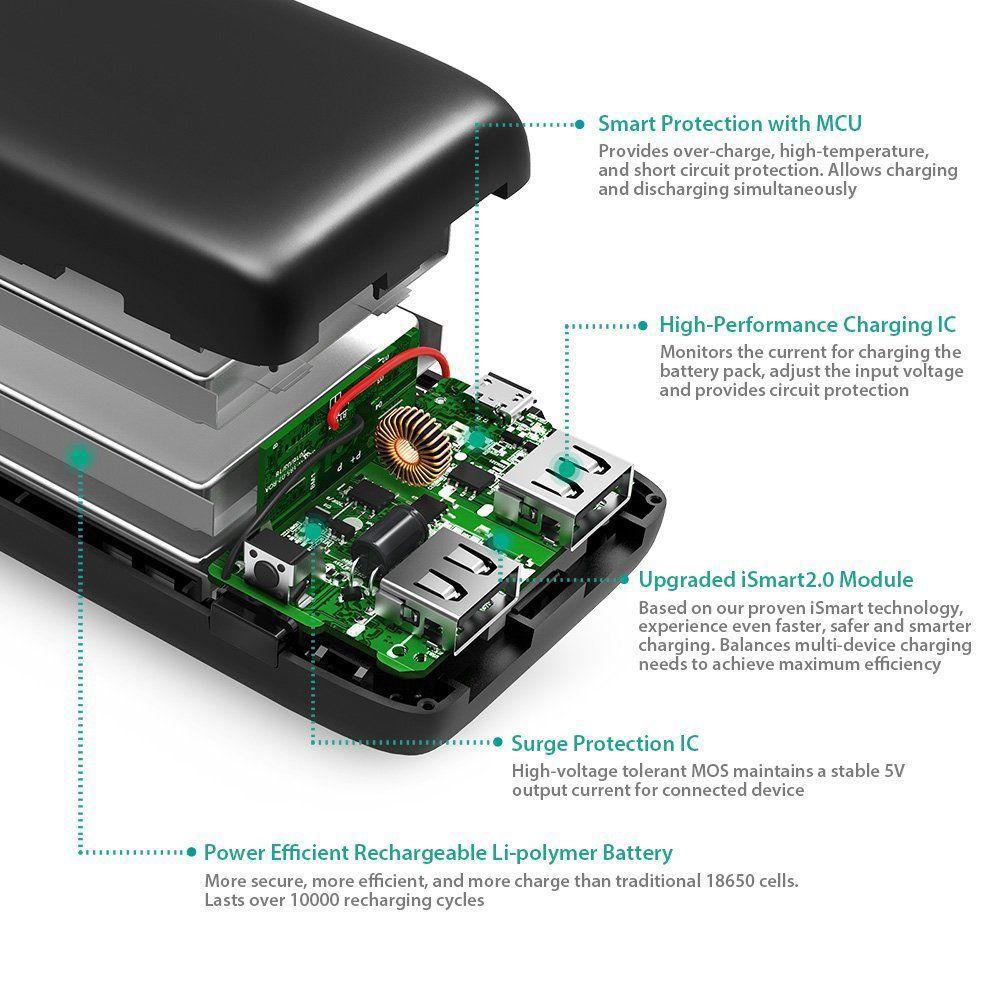 Smart Protection with MCU
Provides over-charge, high-temperature, and short circuit protection. Allows charging and discharging simultaneously

High-Performance Charging IC
Monitors the current for charging the battery pack, adjust the input voltage and provides circuit protection

Upgraded iSmart2.0 Module
Based on our proven iSmart technology, experience even faster, safer and smarter charging. Balances multi-device charging needs to achieve maximum efficiency

Surge Protection IC
High-voltage tolerant MOS maintains a stable 5V output current for connected device

Power Efficient Rechargeable Li-polymer Battery
More secure, more efficient, and more charge than traditional 18650 cells. Lasts over 10000 recharging cycles