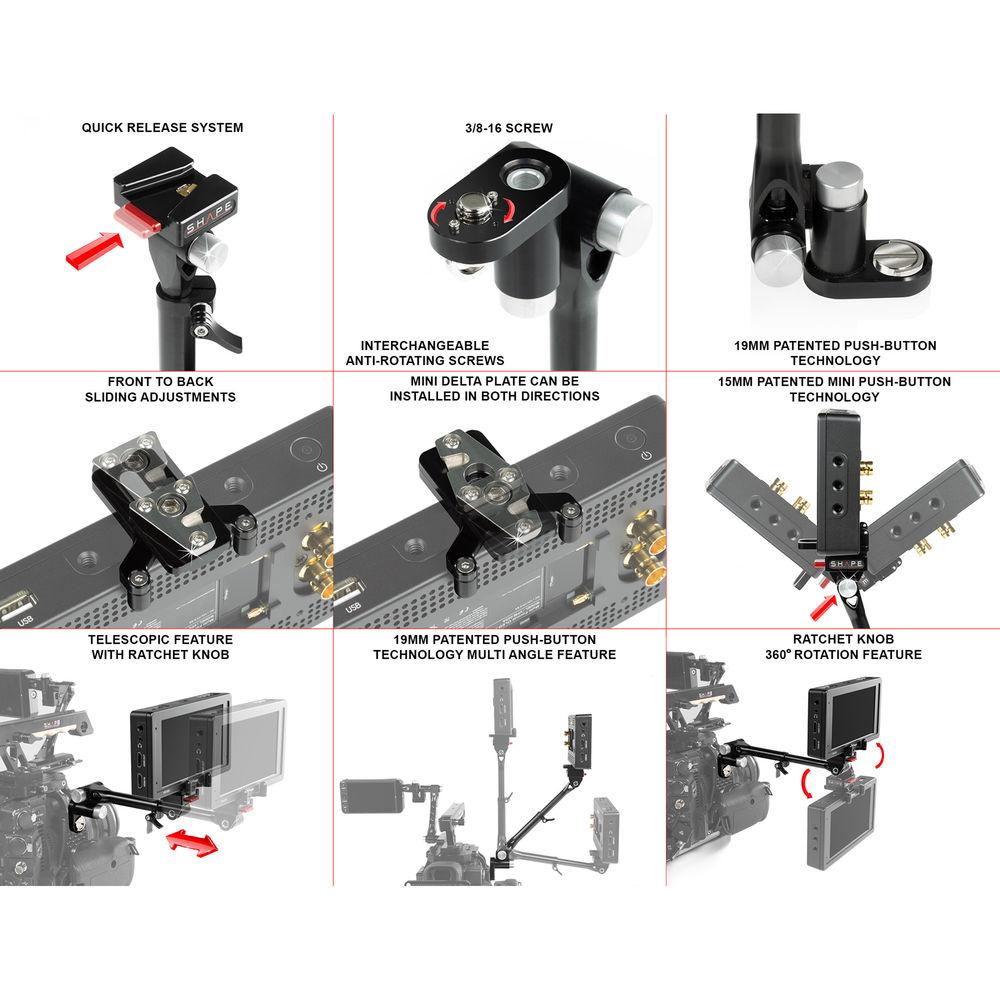 QUICK RELEASE SYSTEM

SHAPE

3/8-16 SCREW

INTERCHANGEABLE ANTI-ROTATING SCREWS

19MM PATENTED PUSH-BUTTON TECHNOLOGY

FRONT TO BACK SLIDING ADJUSTMENTS

USB

MINI DELTA PLATE CAN BE INSTALLED IN BOTH DIRECTIONS

USB

15MM PATENTED MINI PUSH-BUTTON TECHNOLOGY

SHAPE

TELESCOPIC FEATURE WITH RATCHET KNOB

19MM PATENTED PUSH-BUTTON TECHNOLOGY MULTI ANGLE FEATURE

RATCHET KNOB 360° ROTATION FEATURE