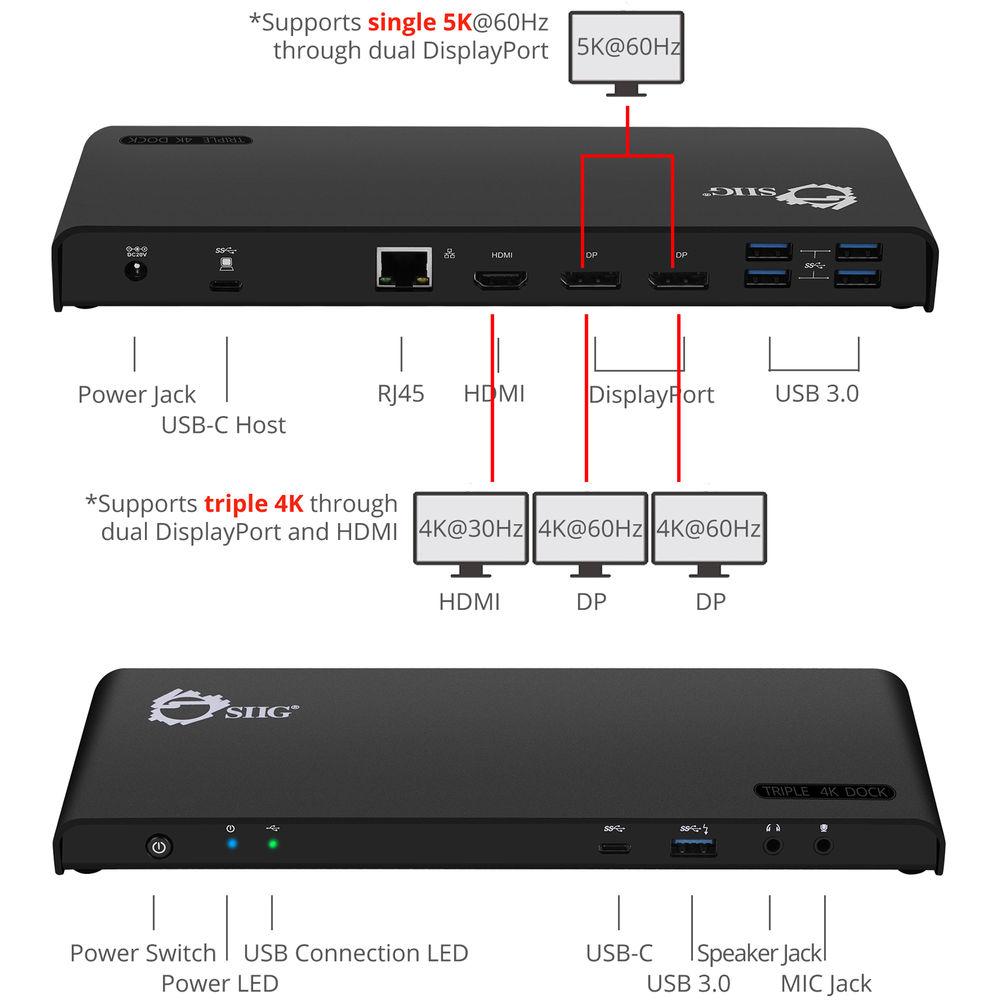 *Supports single 5K@60Hz through dual DisplayPort

5K@60Hz

TRIPLE 4K DOCK

SIIG

DC20V

HDMI

DP

DP

Power Jack

USB-C Host

RJ45

HDMI

DisplayPort

USB 3.0

*Supports triple 4K through dual DisplayPort and HDMI

4K@30Hz

4K@60Hz

4K@60Hz

HDMI

DP

DP

SIIG

TRIPLE 4K DOCK

Power Switch

Power LED

USB Connection LED

USB-C

USB 3.0

Speaker Jack

MIC Jack