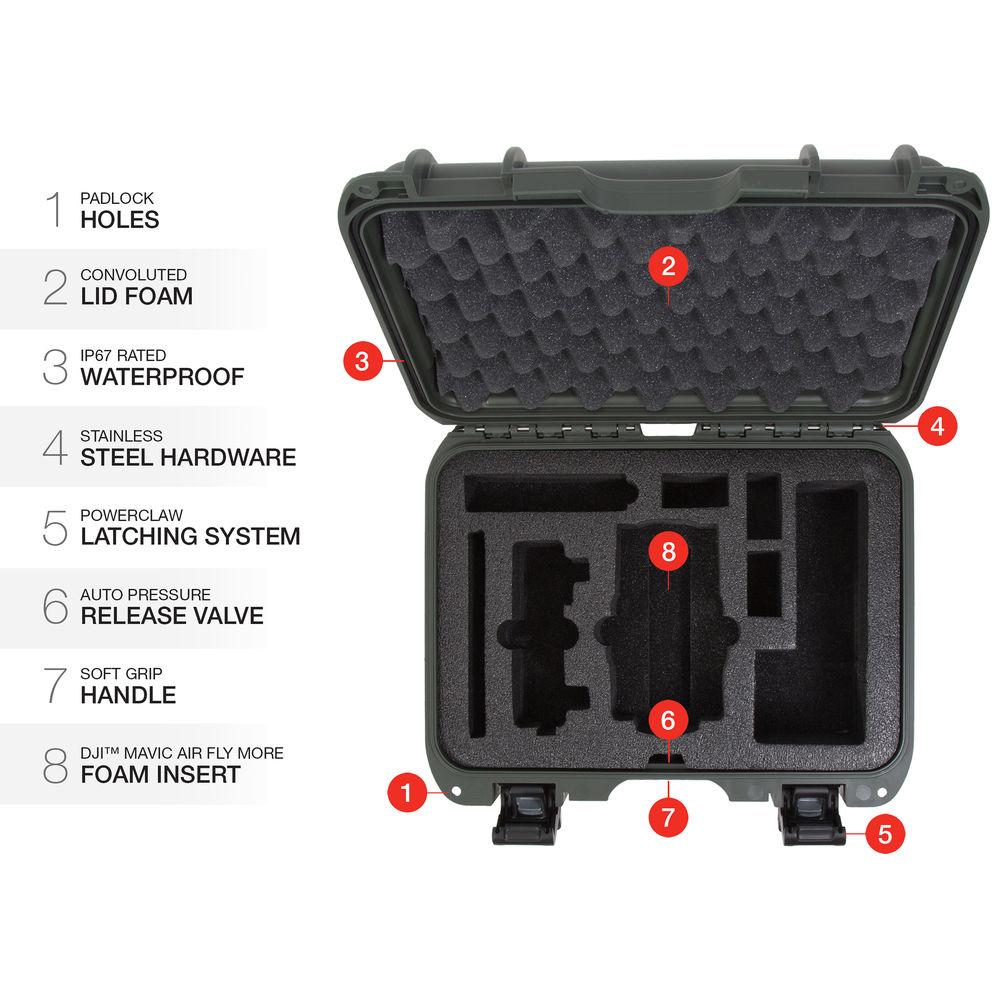 1 PADLOCK HOLES

2 CONVOLUTED LID FOAM

3 IP67 RATED WATERPROOF

4 STAINLESS STEEL HARDWARE

5 POWERCLAW LATCHING SYSTEM

6 AUTO PRESSURE RELEASE VALVE

7 SOFT GRIP HANDLE

8 DJI™ MAVIC AIR FLY MORE FOAM INSERT

2
3
4
8
6
1
7
5