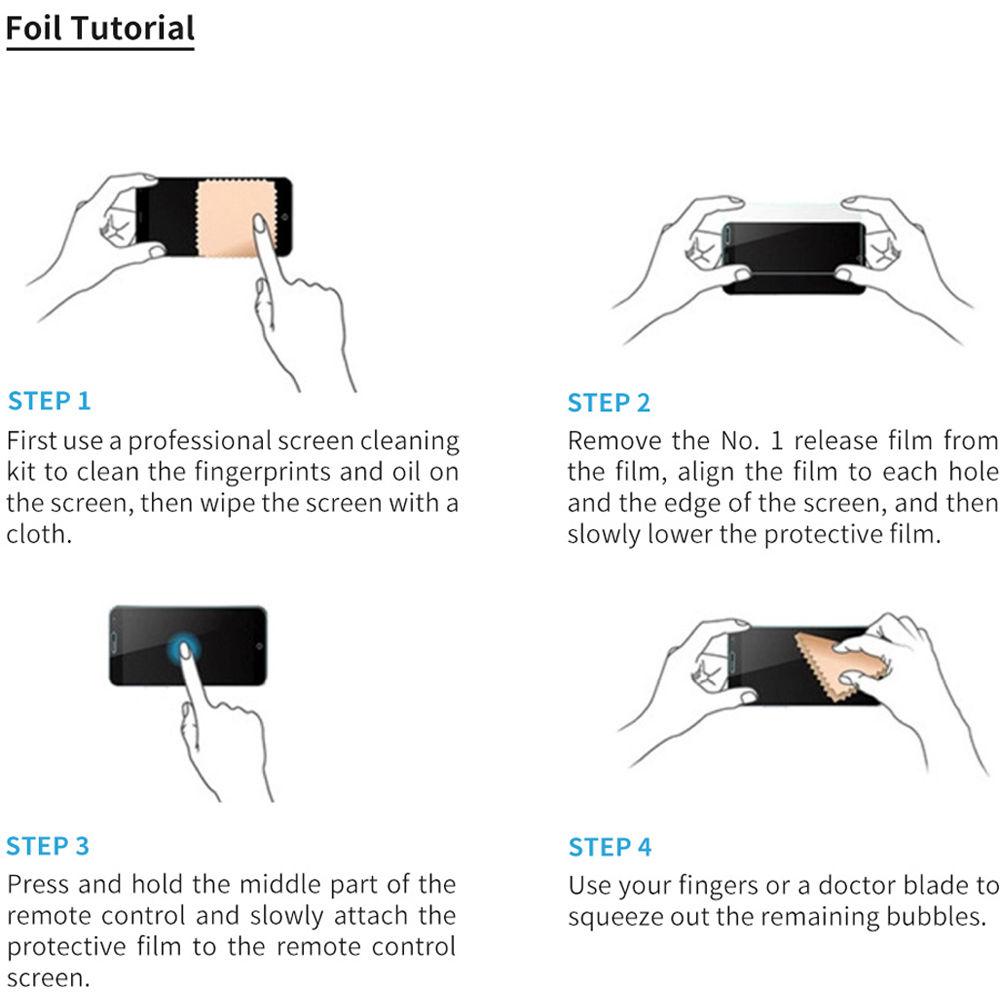 Foil Tutorial

STEP 1

First use a professional screen cleaning kit to clean the fingerprints and oil on the screen, then wipe the screen with a cloth.

STEP 2

Remove the No. 1 release film from the film, align the film to each hole and the edge of the screen, and then slowly lower the protective film.

STEP 3

Press and hold the middle part of the remote control and slowly attach the protective film to the remote control screen.

STEP 4

Use your fingers or a doctor blade to squeeze out the remaining bubbles.