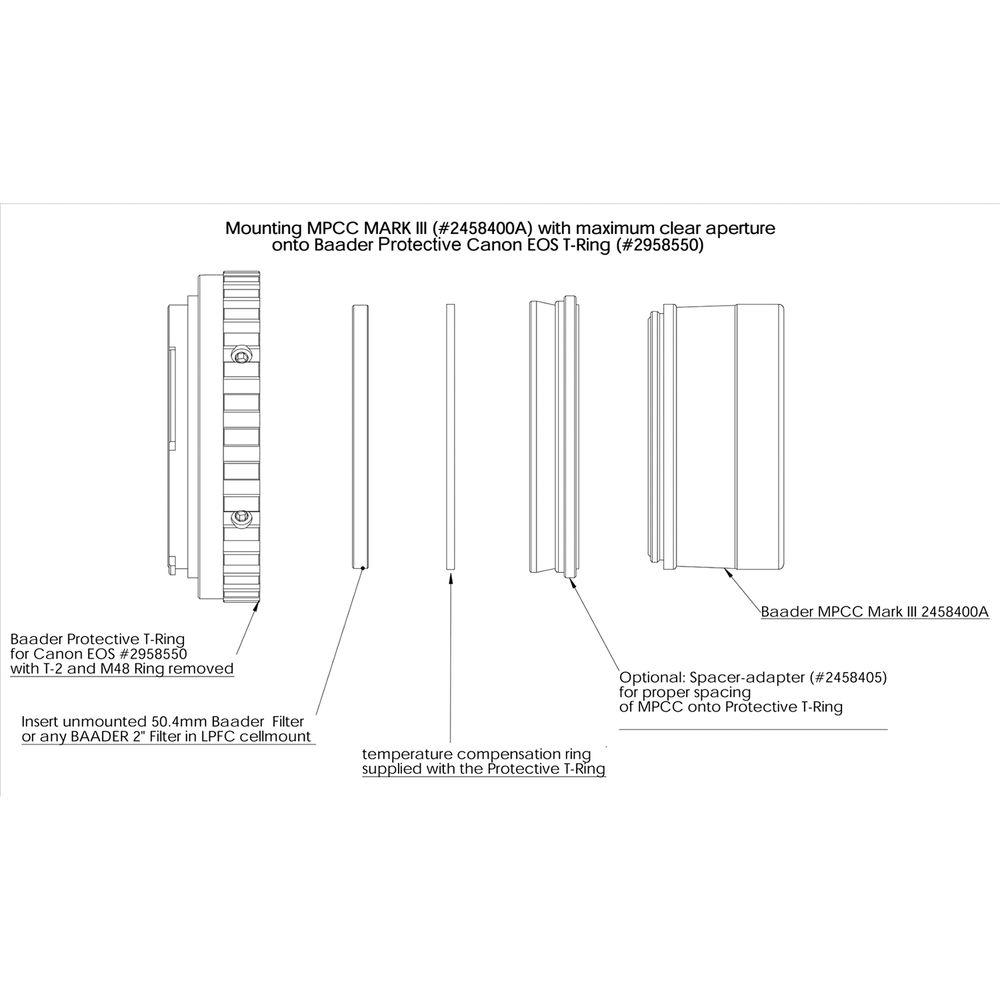 Mounting MPCC MARK III (#2458400A) with maximum clear aperture onto Baader Protective Canon EOS T-Ring (#2958550)

Baader Protective T-Ring for Canon EOS #2958550 with T-2 and M48 Ring removed

Insert unmounted 50.4mm Baader Filter or any BAADER 2" Filter in LPFC cellmount

temperature compensation ring supplied with the Protective T-Ring

Optional: Spacer-adapter (#2458405) for proper spacing of MPCC onto Protective T-Ring

Baader MPCC Mark III 2458400A