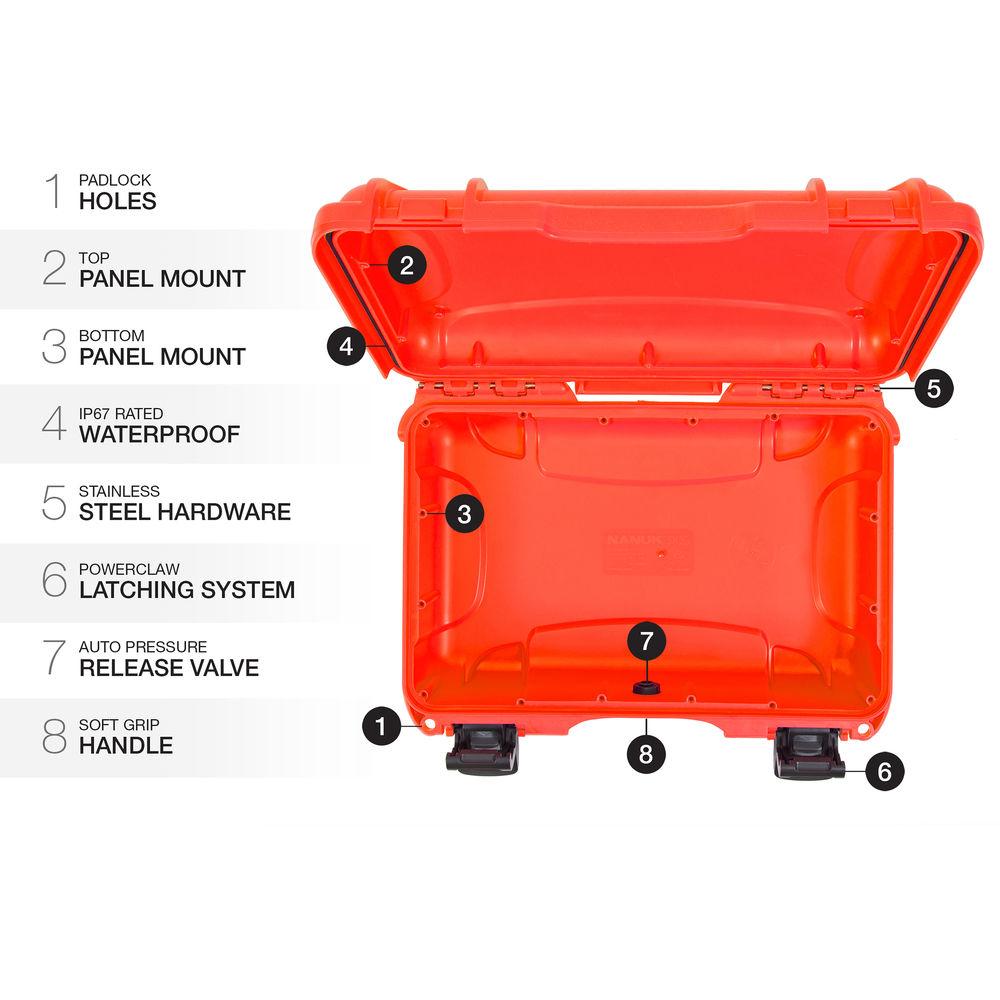 1 PADLOCK HOLES

2 TOP PANEL MOUNT

3 BOTTOM PANEL MOUNT

4 IP67 RATED WATERPROOF

5 STAINLESS STEEL HARDWARE

6 POWERCLAW LATCHING SYSTEM

7 AUTO PRESSURE RELEASE VALVE

8 SOFT GRIP HANDLE

2

4

5

3

NANUK

7

1

8

6