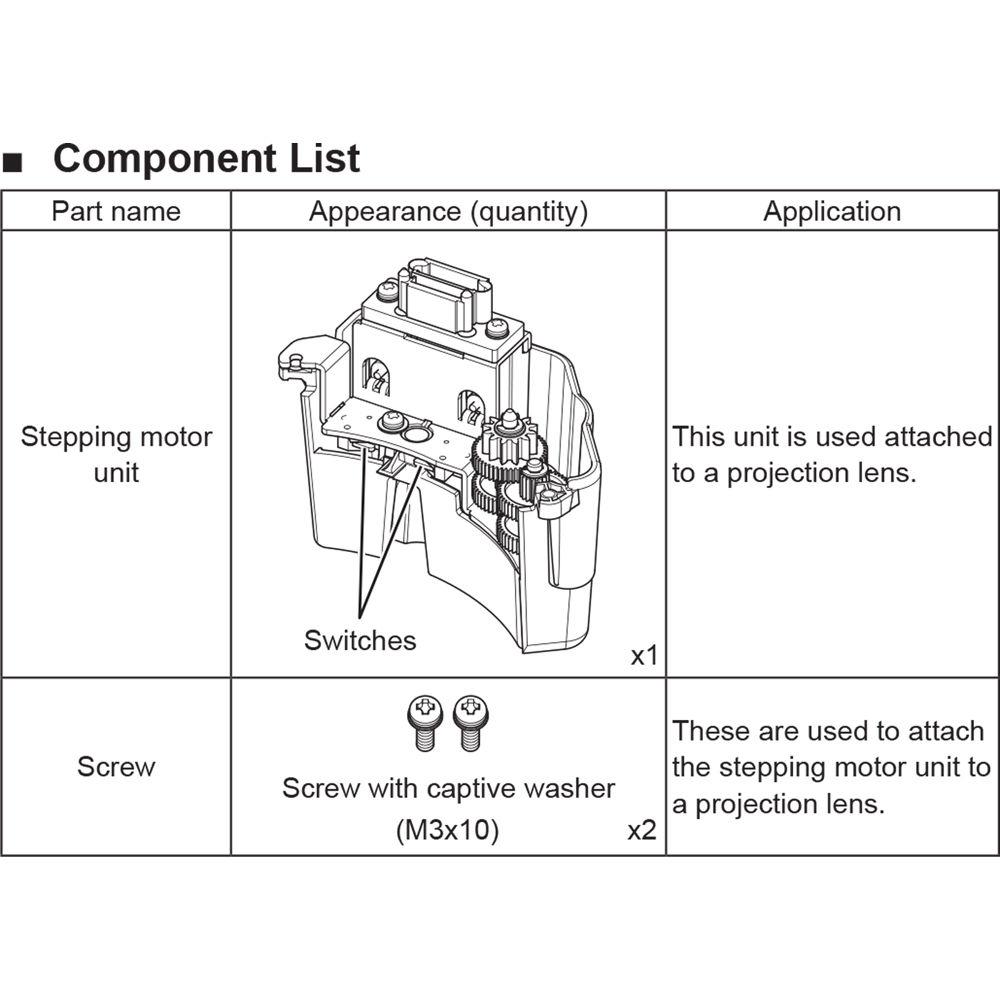 ■ Component List

| Part name | Appearance (quantity) | Application |
|---|---|---|
| Stepping motor unit | Switches x1 | This unit is used attached to a projection lens. |
| Screw | Screw with captive washer (M3x10) x2 | These are used to attach the stepping motor unit to a projection lens. |