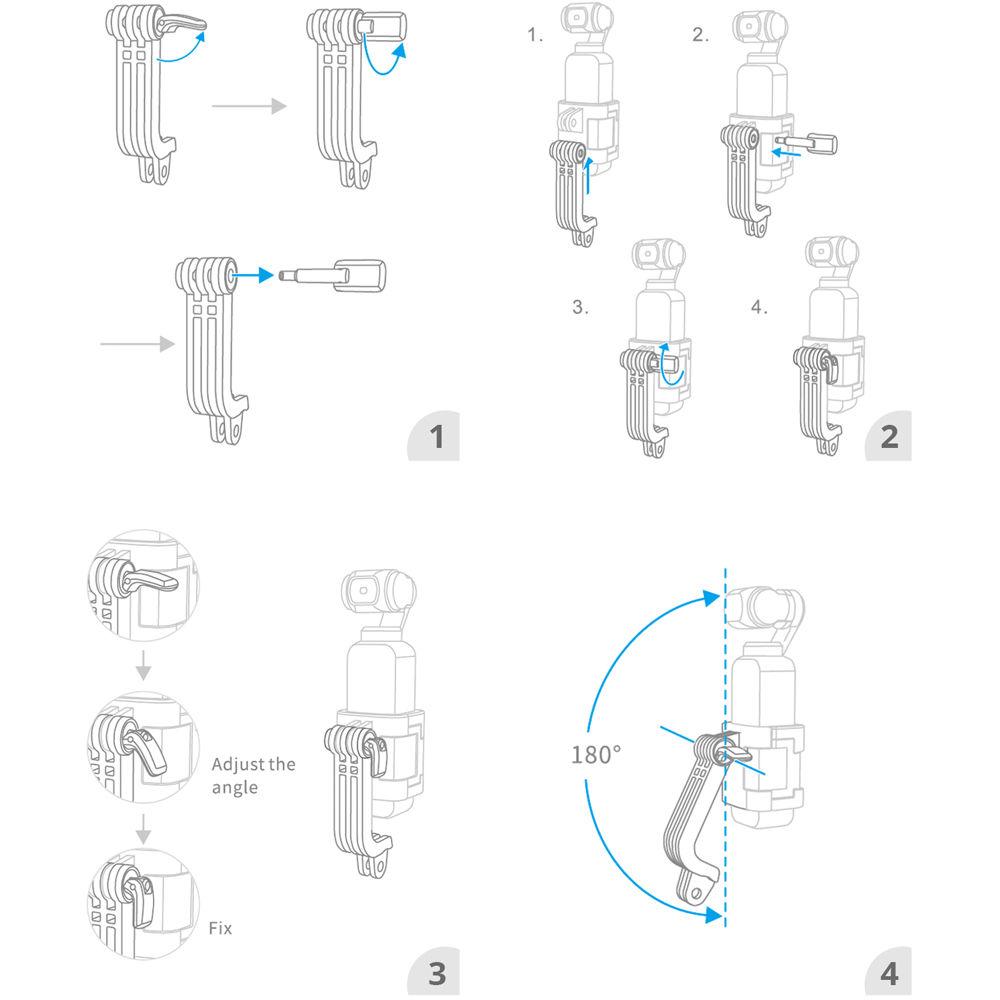 1

1.

2.

3.

4.

2

Adjust the angle

Fix

3

180°

4