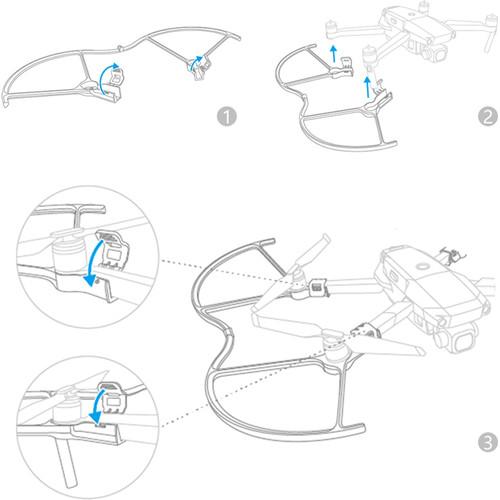 1

2

3