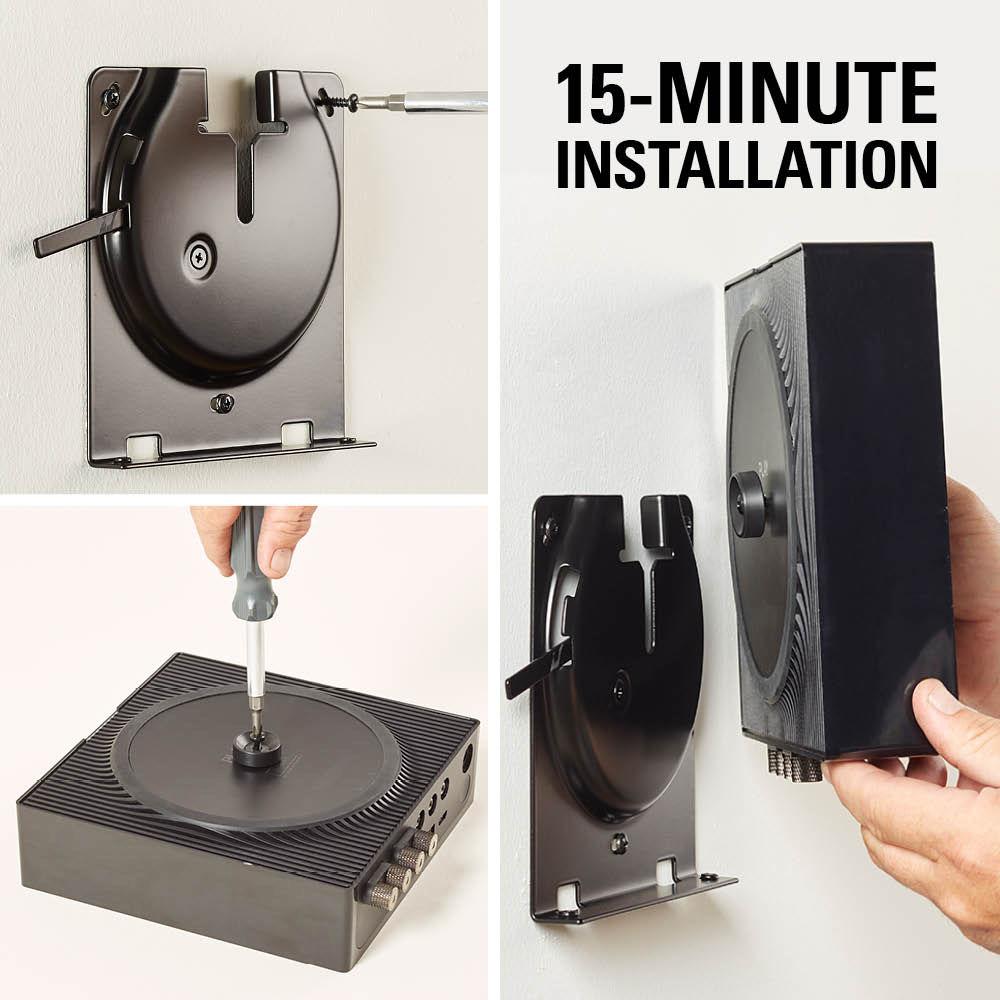 15-MINUTE
INSTALLATION