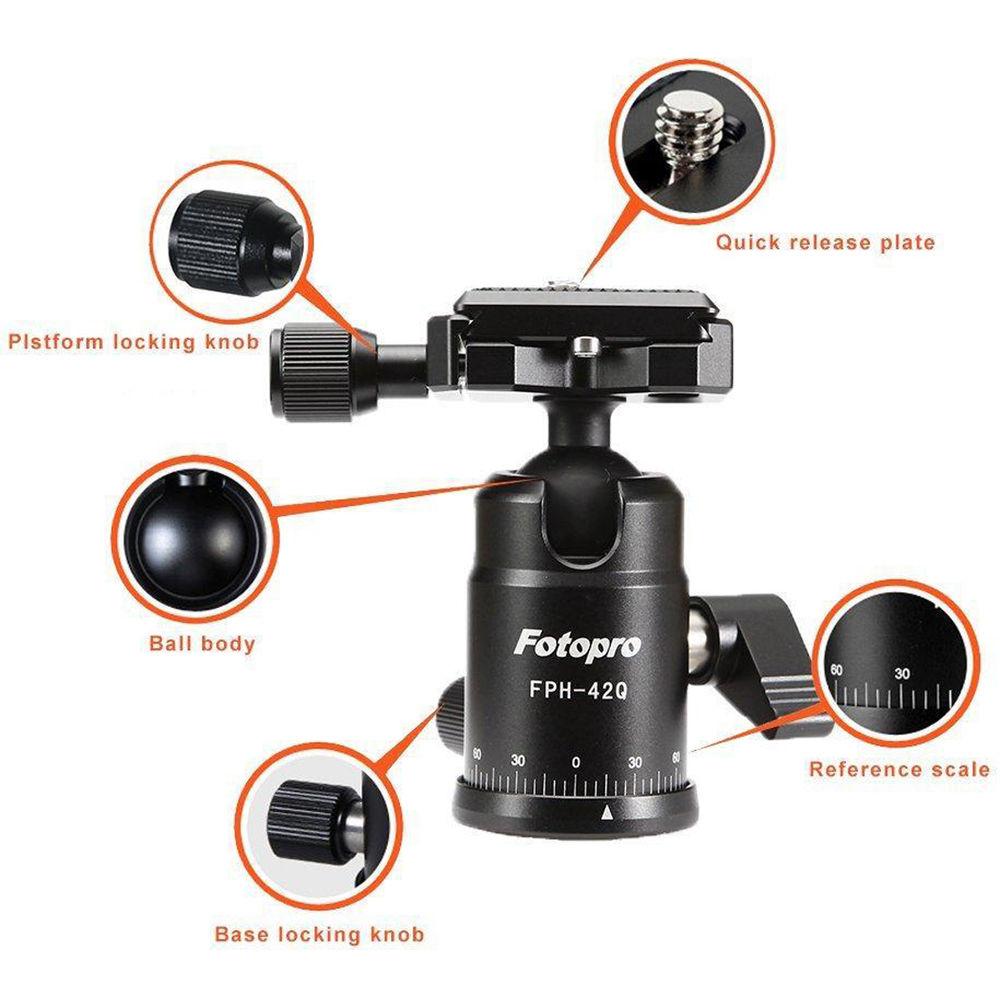 Quick release plate

Plstform locking knob

Ball body

Fotopro

FPH-42Q

60 30 0 30 60

60 30

Reference scale

Base locking knob