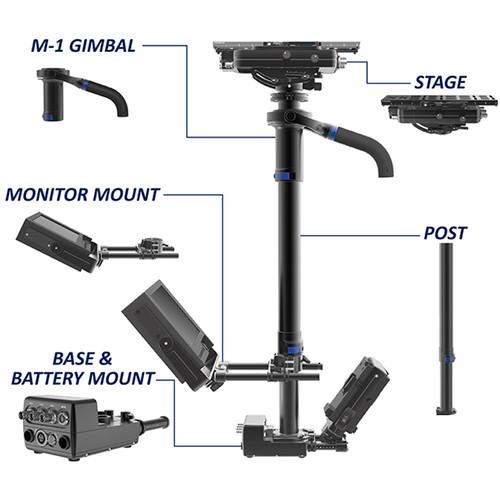 M-1 GIMBAL

STAGE

MONITOR MOUNT

POST

BASE &
BATTERY MOUNT