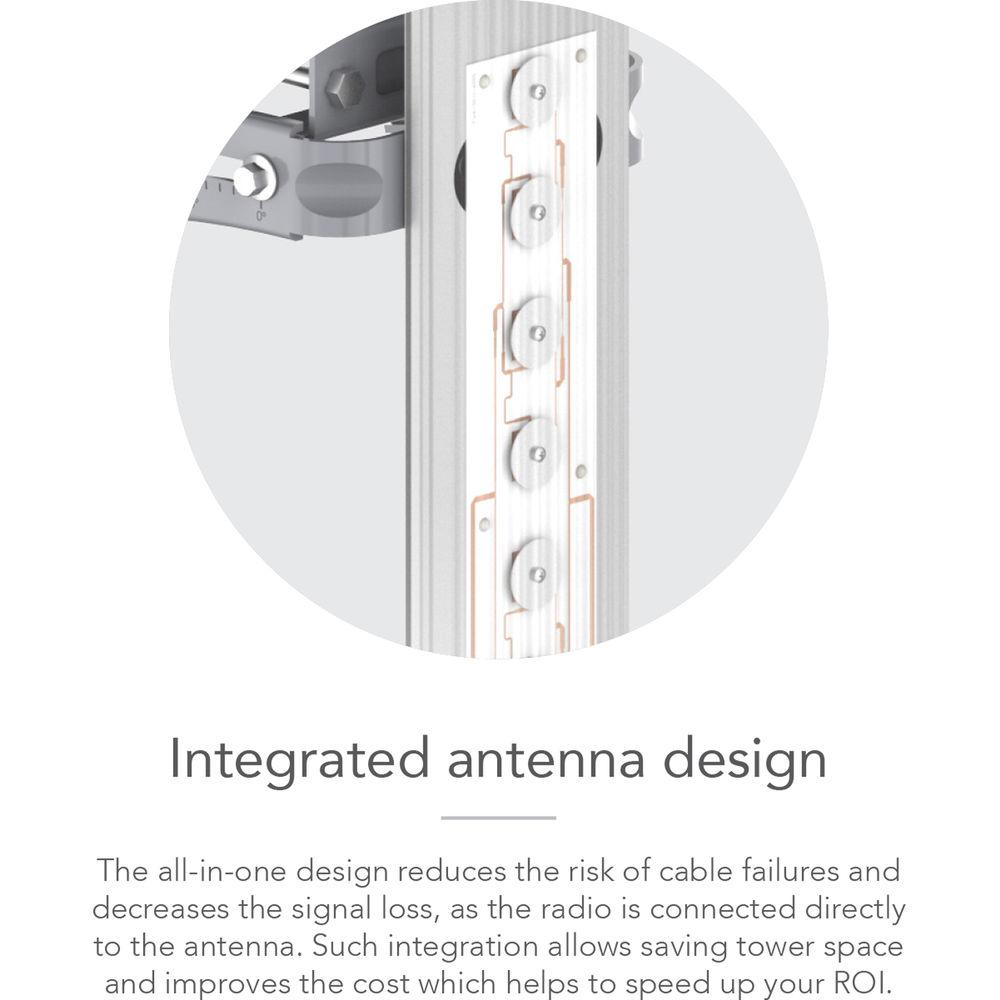 0°

Integrated antenna design

The all-in-one design reduces the risk of cable failures and decreases the signal loss, as the radio is connected directly to the antenna. Such integration allows saving tower space and improves the cost which helps to speed up your ROI.