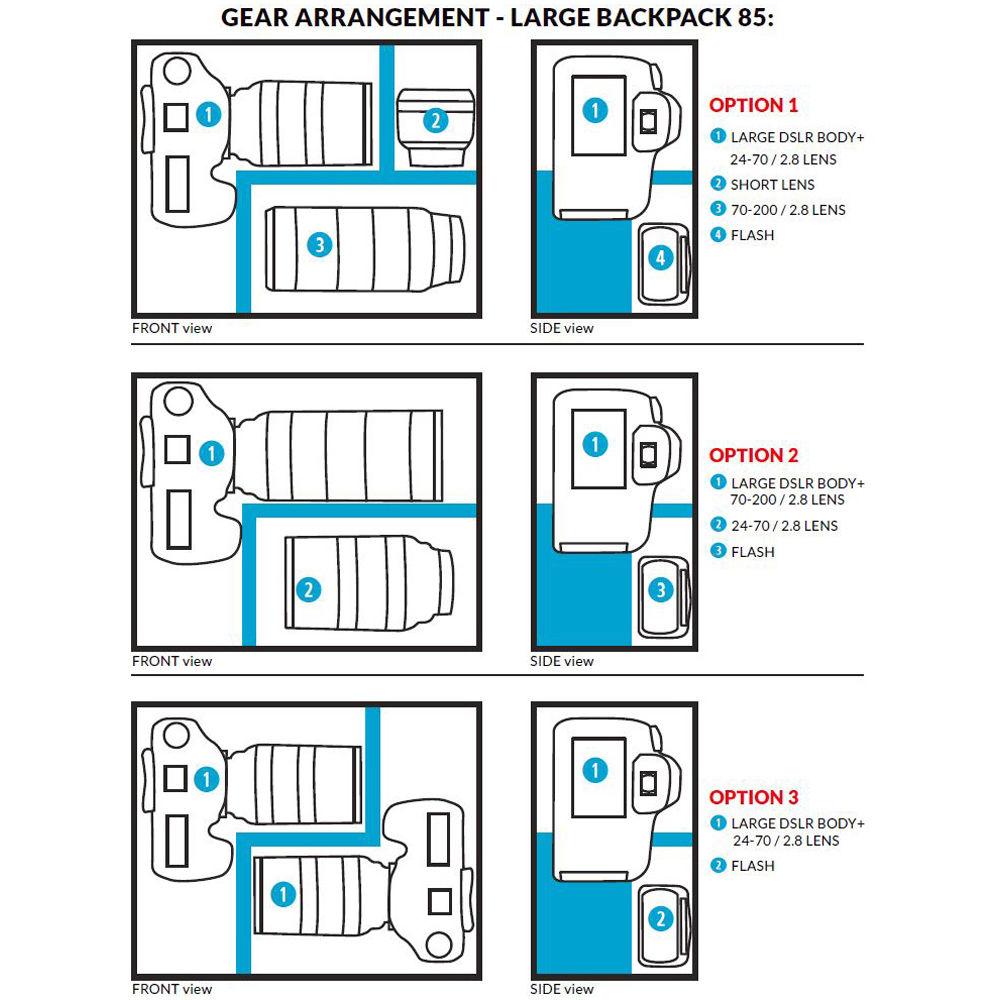 GEAR ARRANGEMENT - LARGE BACKPACK 85:

1
2
3
FRONT view

1
4
SIDE view

OPTION 1
1 LARGE DSLR BODY+ 24-70 / 2.8 LENS
2 SHORT LENS
3 70-200 / 2.8 LENS
4 FLASH

1
2
FRONT view

1
3
SIDE view

OPTION 2
1 LARGE DSLR BODY+ 70-200 / 2.8 LENS
2 24-70 / 2.8 LENS
3 FLASH

1
1
FRONT view

1
2
SIDE view

OPTION 3
1 LARGE DSLR BODY+ 24-70 / 2.8 LENS
2 FLASH