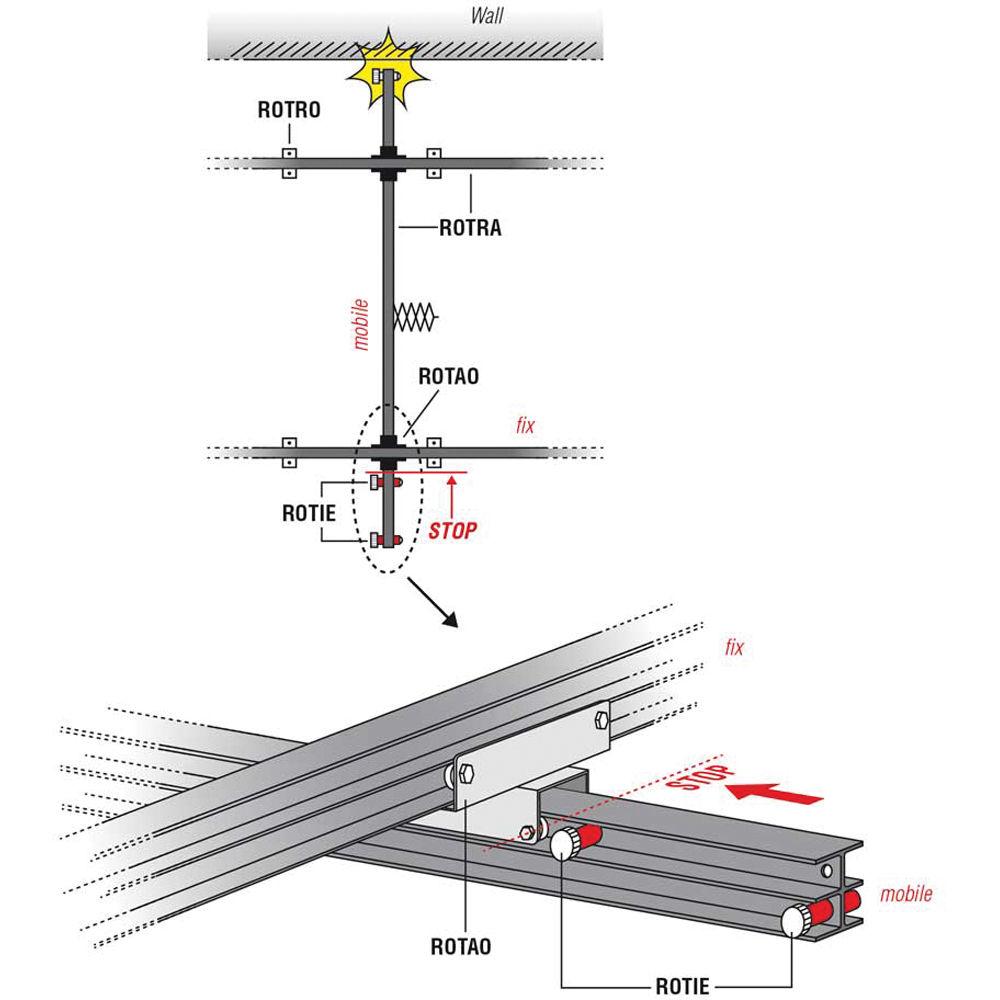 Wall

ROTRO

ROTRA

mobile

ROTAO

fix

ROTIE

STOP

fix

STOP

mobile

ROTAO

ROTIE